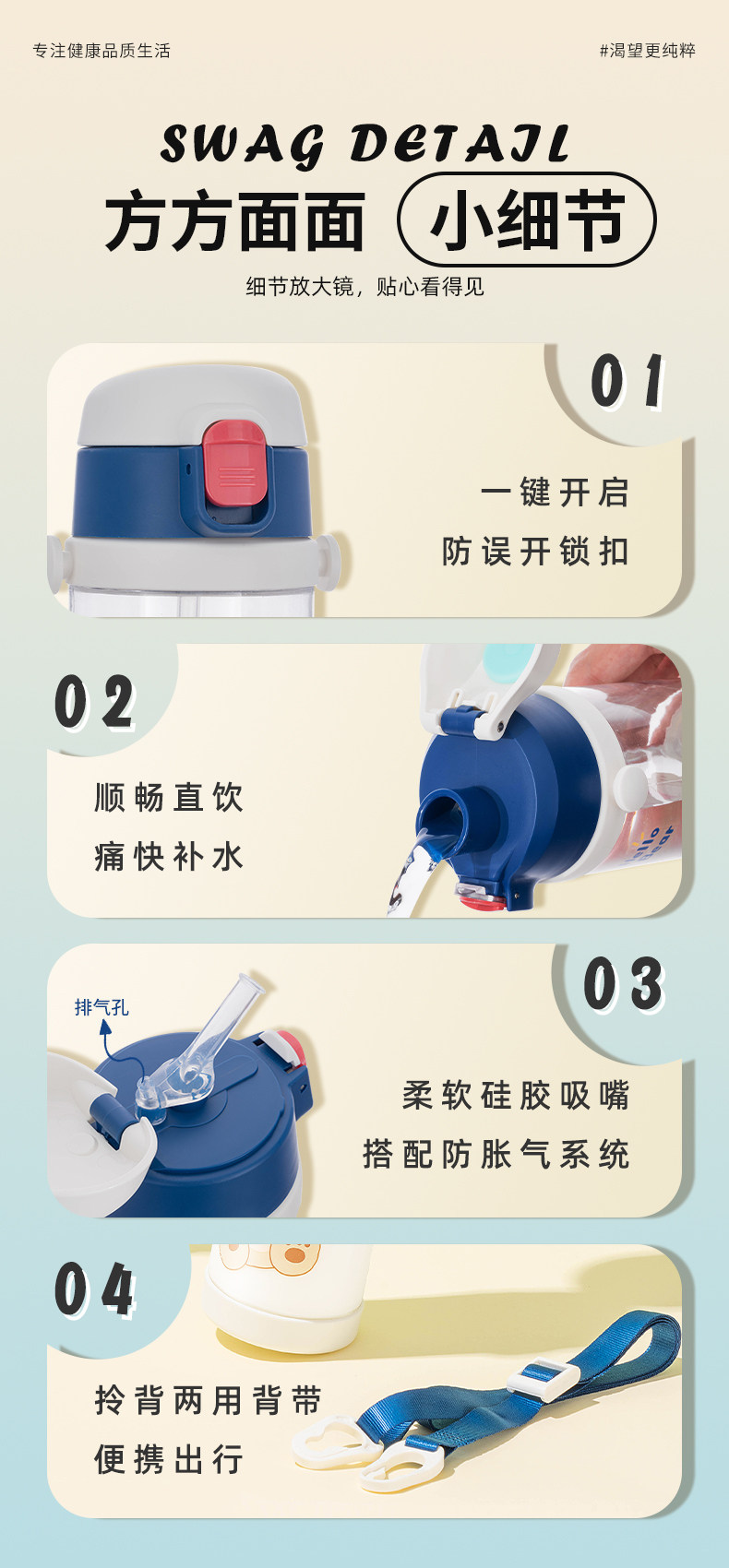 专注健康品质生活

#渴望更纯粹

SWAG DETAIL

方方面面 小细节

细节放大镜，贴心看得见

01

一键开启

防误开锁扣

02

顺畅直饮

痛快补水

03

排气孔

柔软硅胶吸嘴

搭配防胀气系统

04

拎背两用背带

便携出行