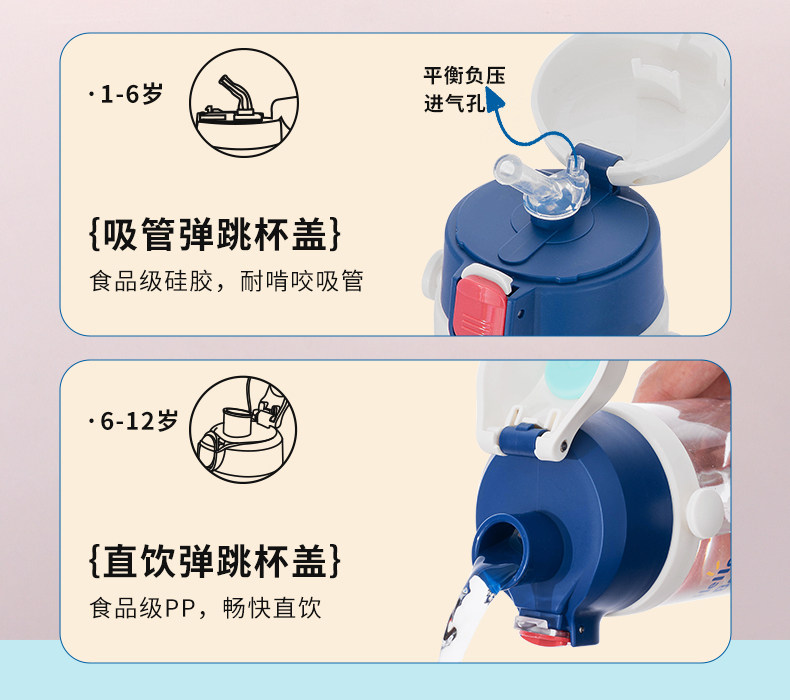 ·1-6岁

平衡负压
进气孔

{吸管弹跳杯盖}
食品级硅胶，耐啃咬吸管

·6-12岁

{直饮弹跳杯盖}
食品级PP，畅快直饮