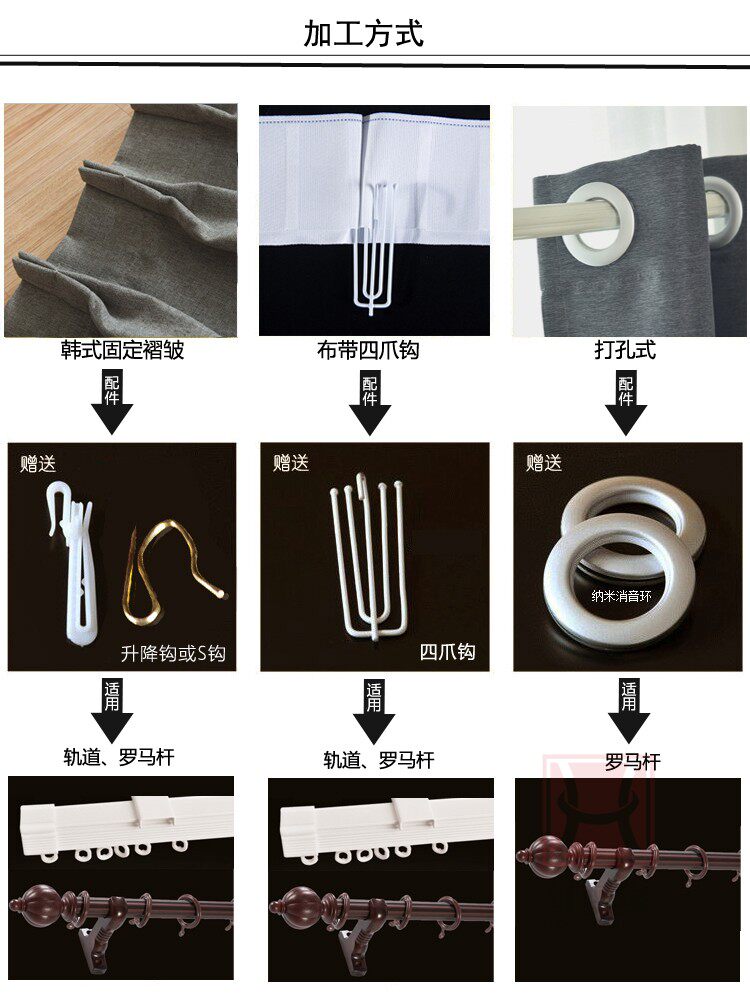 加工方式

韩式固定褶皱

配件

赠送

升降钩或S钩

适用

轨道、罗马杆

布带四爪钩

配件

赠送

四爪钩

适用

轨道、罗马杆

打孔式

配件

赠送

纳米消音环

适用

罗马杆