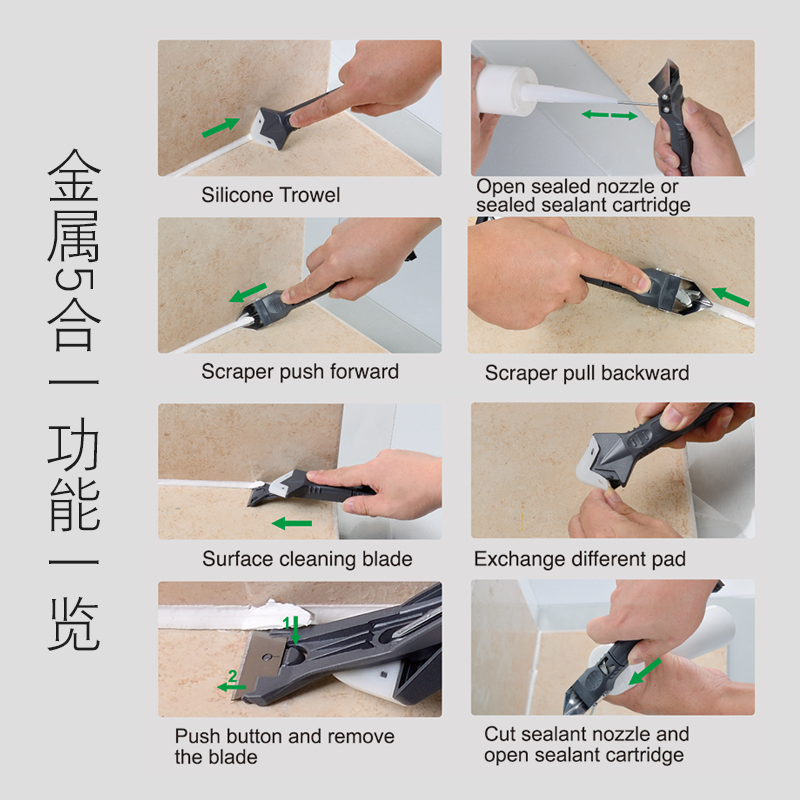 金属5合一功能一览

Silicone Trowel

Open sealed nozzle or sealed sealant cartridge

Scraper push forward

Scraper pull backward

Surface cleaning blade

Exchange different pad

1

2

Push button and remove the blade

Cut sealant nozzle and open sealant cartridge