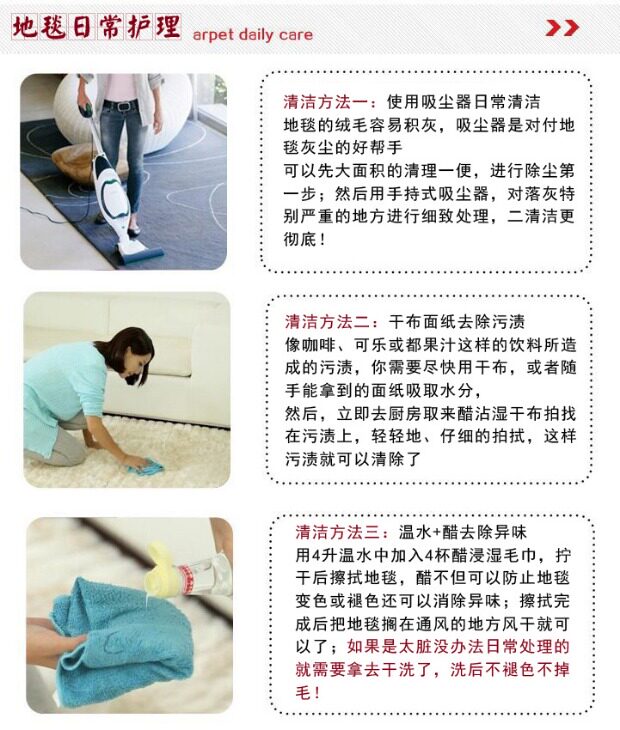 地毯日常护理 arpet daily care

清洁方法一：使用吸尘器日常清洁
地毯的绒毛容易积灰，吸尘器是对付地毯灰尘的好帮手
可以先大面积的清理一便，进行除尘第一步；然后用手持式吸尘器，对落灰特别严重的地方进行细致处理，二清洁更彻底！

清洁方法二：干布面纸去除污渍
像咖啡、可乐或都果汁这样的饮料所造成的污渍，你需要尽快用干布，或者随手能拿到的面纸吸取水分，
然后，立即去厨房取来醋沾湿干布拍找在污渍上，轻轻地、仔细的拍拭，这样污渍就可以清除了

清洁方法三：温水+醋去除异味
用4升温水中加入4杯醋浸湿毛巾，拧干后擦拭地毯，醋不但可以防止地毯变色或褪色还可以消除异味；擦拭完成后把地毯搁在通风的地方风干就可以了；如果是太脏没办法日常处理的就需要拿去干洗了，洗后不褪色不掉毛！