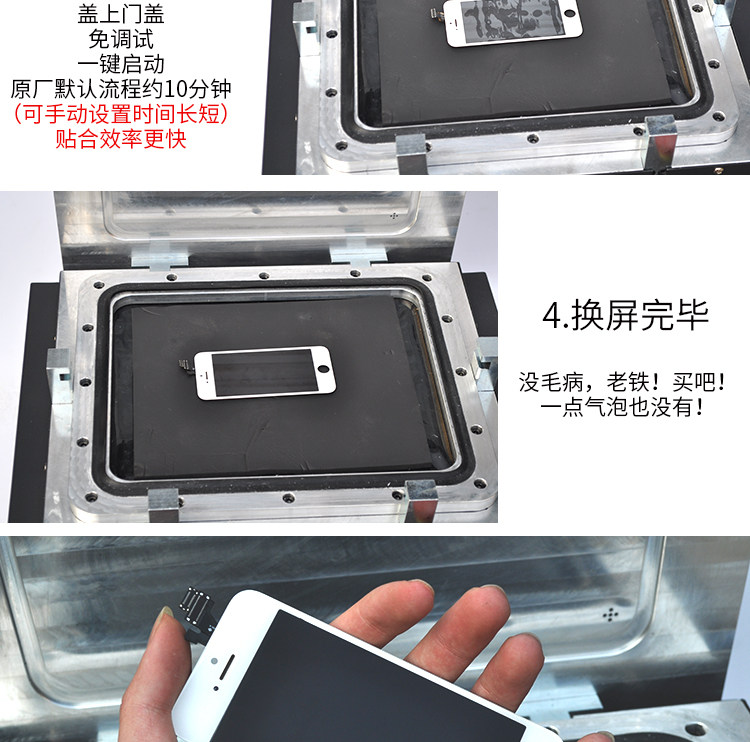 盖上门盖
免调试
一键启动
原厂默认流程约10分钟
(可手动设置时间长短)
贴合效率更快

4.换屏完毕

没毛病，老铁！买吧！
一点气泡也没有！