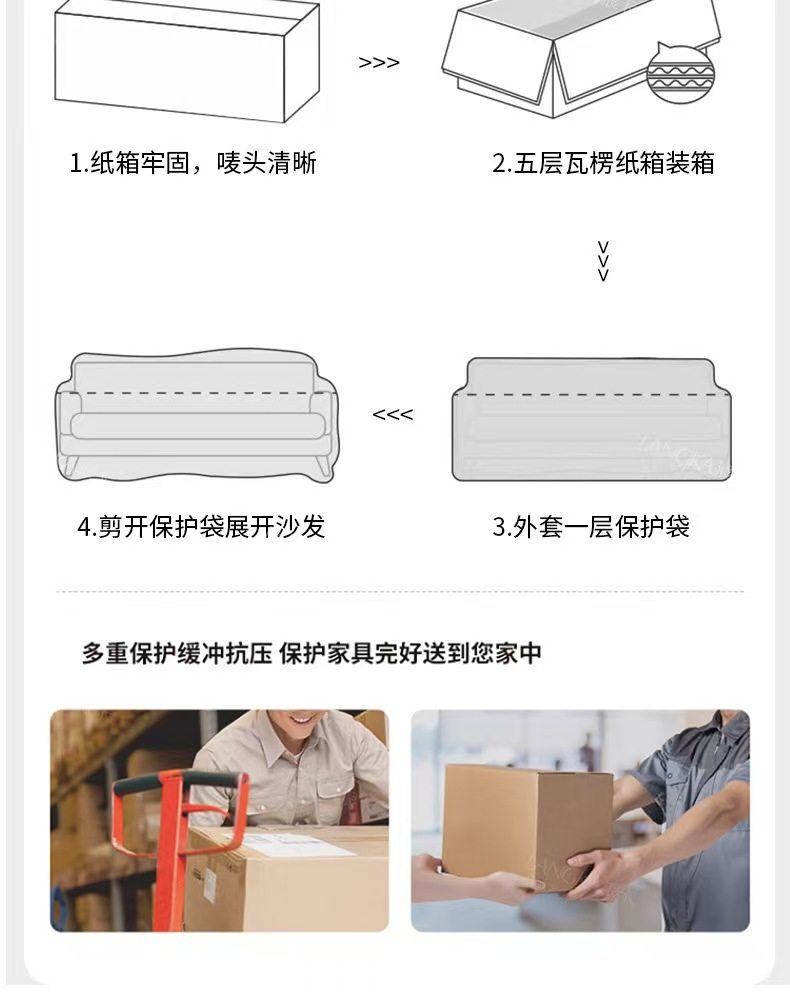 >>>

1.纸箱牢固，唛头清晰

2.五层瓦楞纸箱装箱

>>>

<<<

4.剪开保护袋展开沙发

3.外套一层保护袋

多重保护缓冲抗压 保护家具完好送到您家中