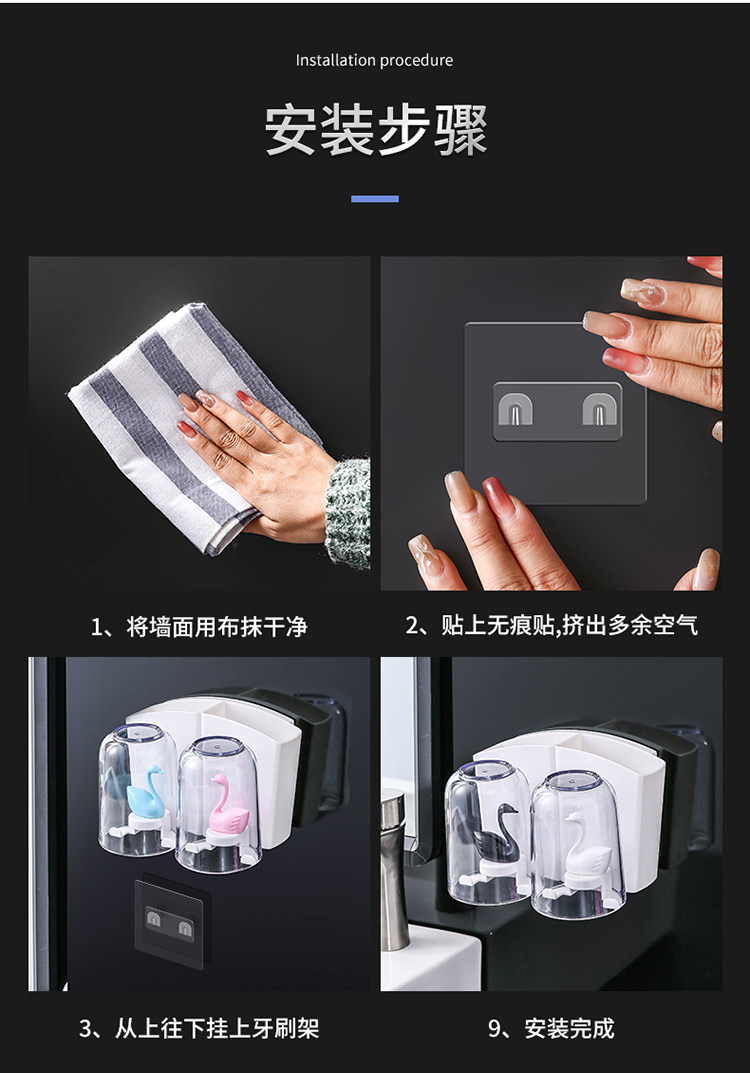 Installation procedure

安装步骤

1、将墙面用布抹干净

2、贴上无痕贴,挤出多余空气

3、从上往下挂上牙刷架

9、安装完成