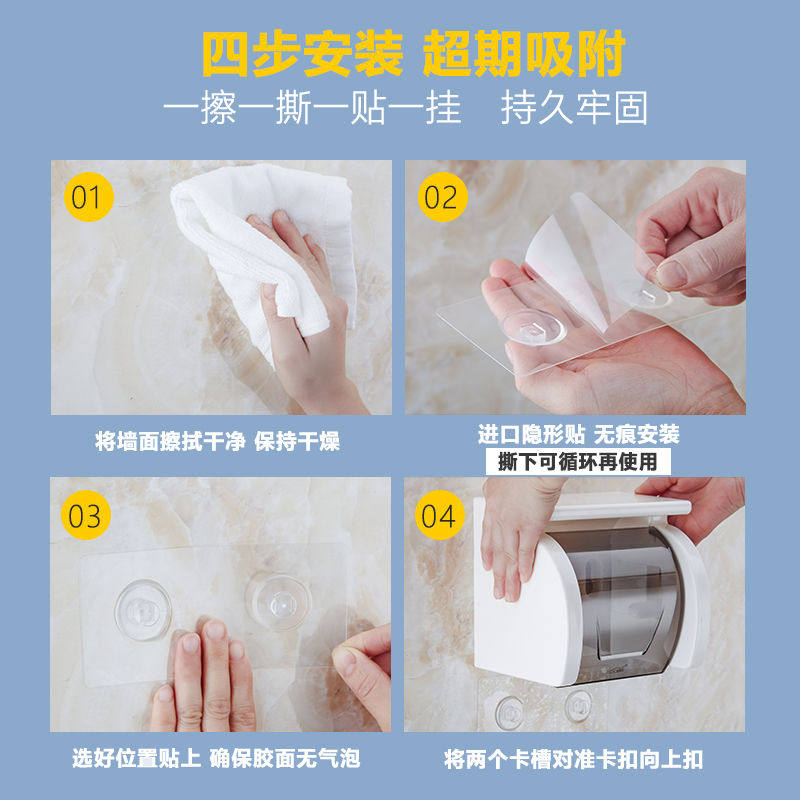 四步安装 超期吸附

一擦一撕一贴一挂 持久牢固

01

将墙面擦拭干净 保持干燥

02

进口隐形贴 无痕安装

撕下可循环再使用

03

选好位置贴上 确保胶面无气泡

04

将两个卡槽对准卡扣向上扣