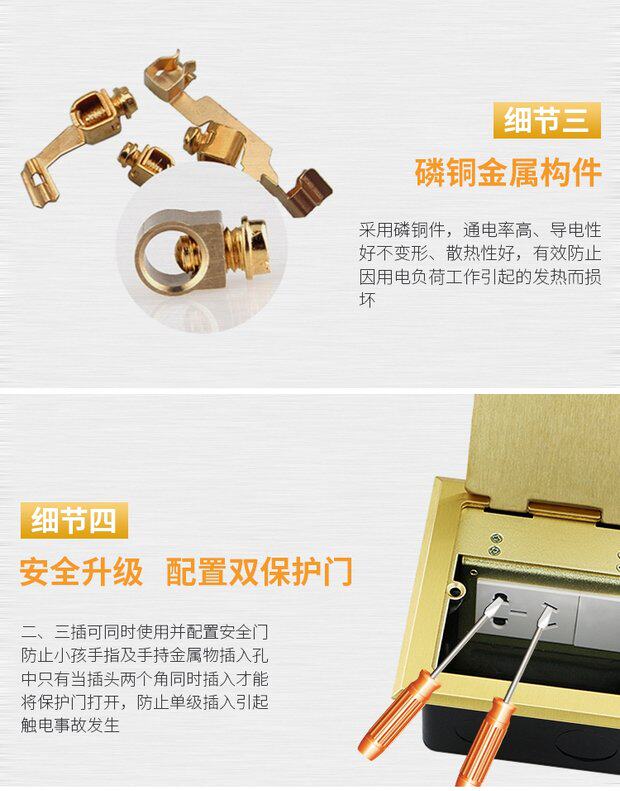 细节三

磷铜金属构件

采用磷铜件，通电率高、导电性好不变形、散热性好，有效防止因用电负荷工作引起的发热而损坏

细节四

安全升级 配置双保护门

二、三插可同时使用并配置安全门防止小孩手指及手持金属物插入孔中只有当插头两个角同时插入才能将保护门打开，防止单级插入引起触电事故发生