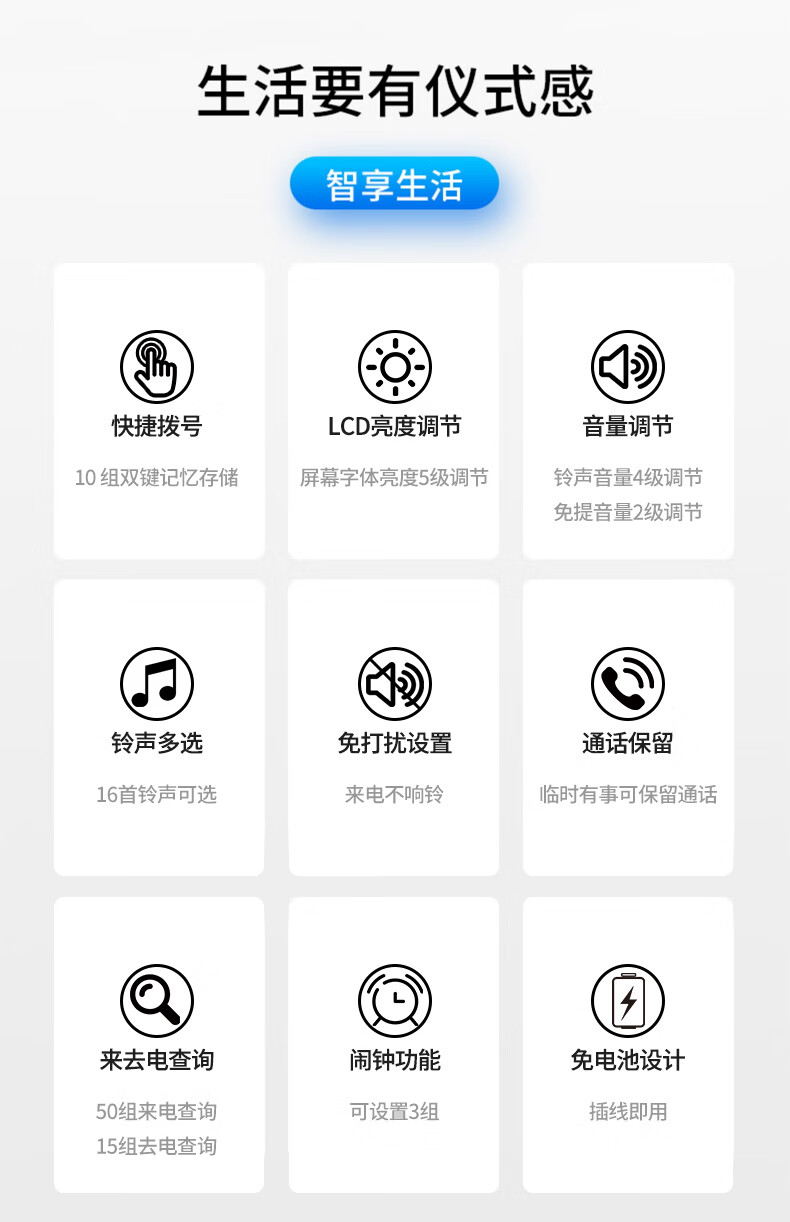 生活要有仪式感

智享生活

快捷拨号

10组双键记忆存储

LCD亮度调节

屏幕字体亮度5级调节

音量调节

铃声音量4级调节
免提音量2级调节

铃声多选

16首铃声可选

免打扰设置

来电不响铃

通话保留

临时有事可保留通话

来去电查询

50组来电查询
15组去电查询

闹钟功能

可设置3组

免电池设计

插线即用