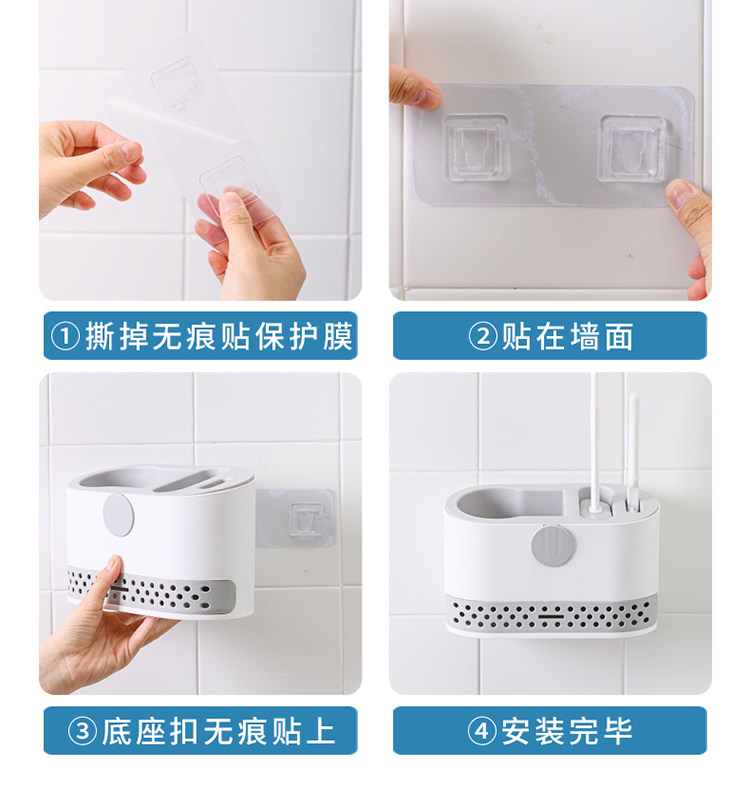 ①撕掉无痕贴保护膜

②贴在墙面

③底座扣无痕贴上

④安装完毕