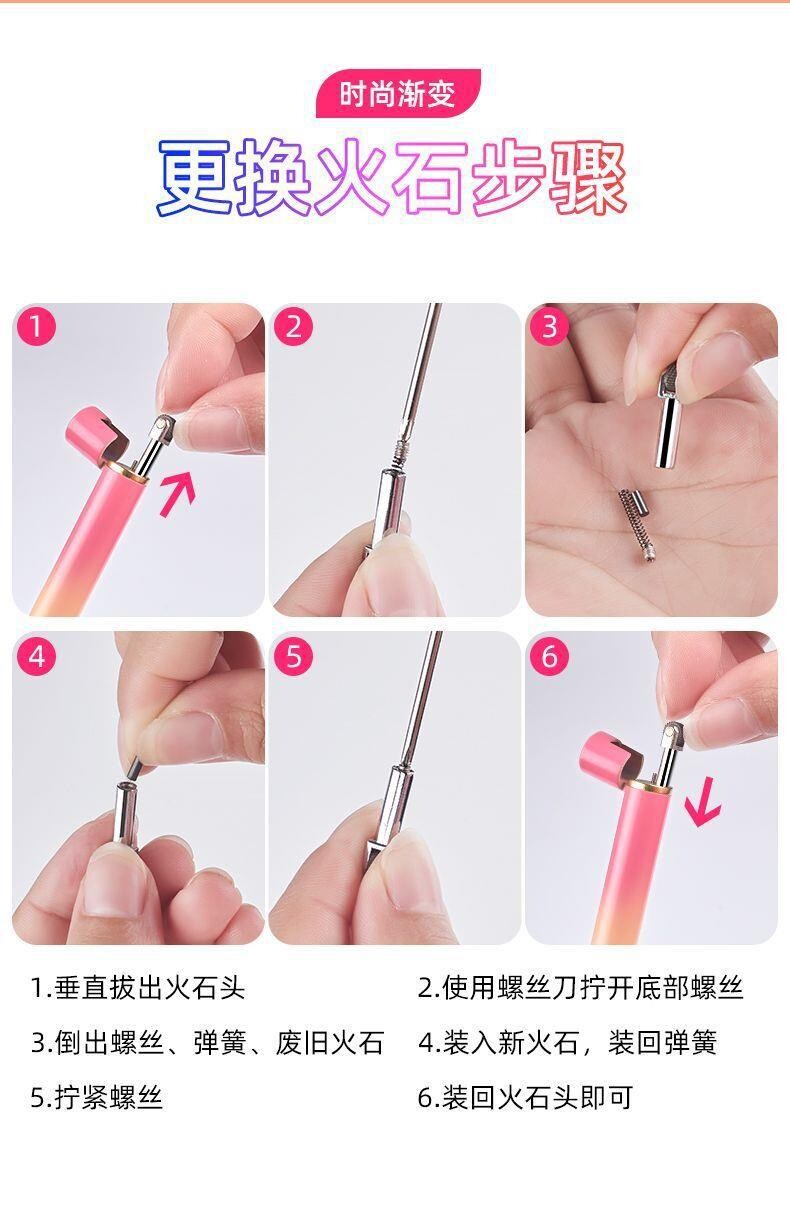 时尚渐变

更换火石步骤

1

2

3

4

5

6

1.垂直拔出火石头

2.使用螺丝刀拧开底部螺丝

3.倒出螺丝、弹簧、废旧火石

4.装入新火石，装回弹簧

5.拧紧螺丝

6.装回火石头即可