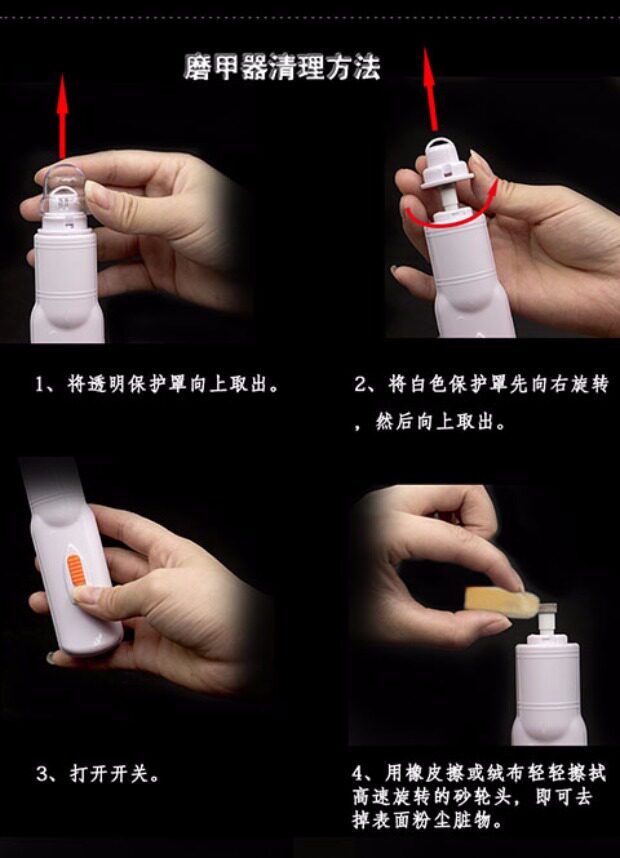 磨甲器清理方法

1、将透明保护罩向上取出。

2、将白色保护罩先向右旋转，然后向上取出。

3、打开开关。

4、用橡皮擦或绒布轻轻擦拭高速旋转的砂轮头，即可去掉表面粉尘脏物。