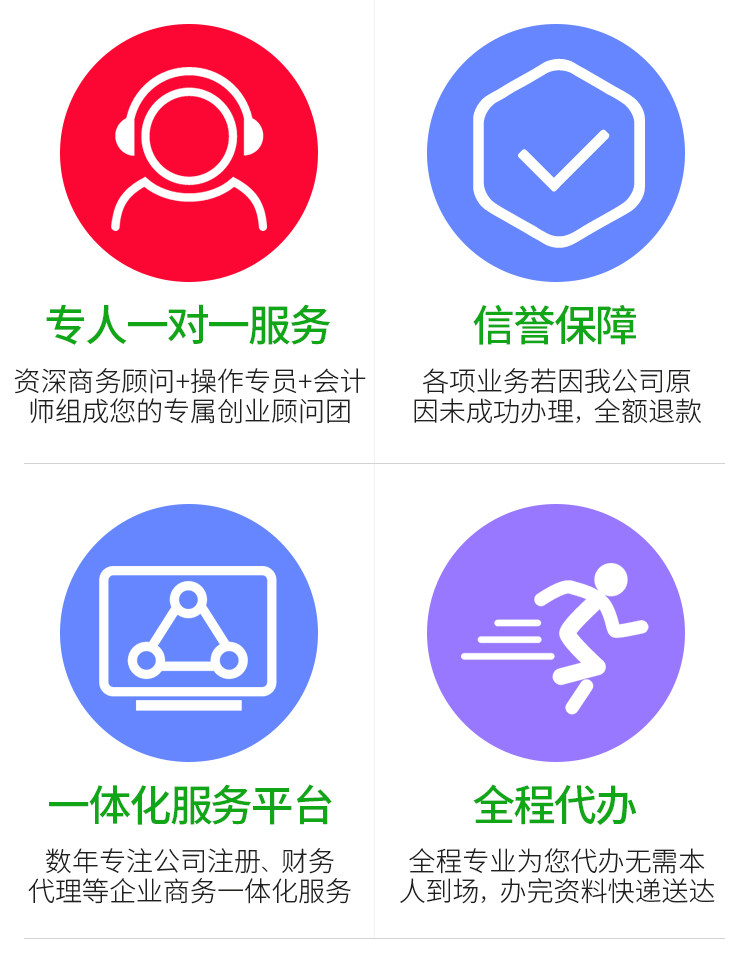 专人一对一服务

资深商务顾问+操作专员+会计师组成您的专属创业顾问团

信誉保障

各项业务若因我公司原因未成功办理，全额退款

一体化服务平台

数年专注公司注册、财务代理等企业商务一体化服务

全程代办

全程专业为您代办无需本人到场，办完资料快递送达