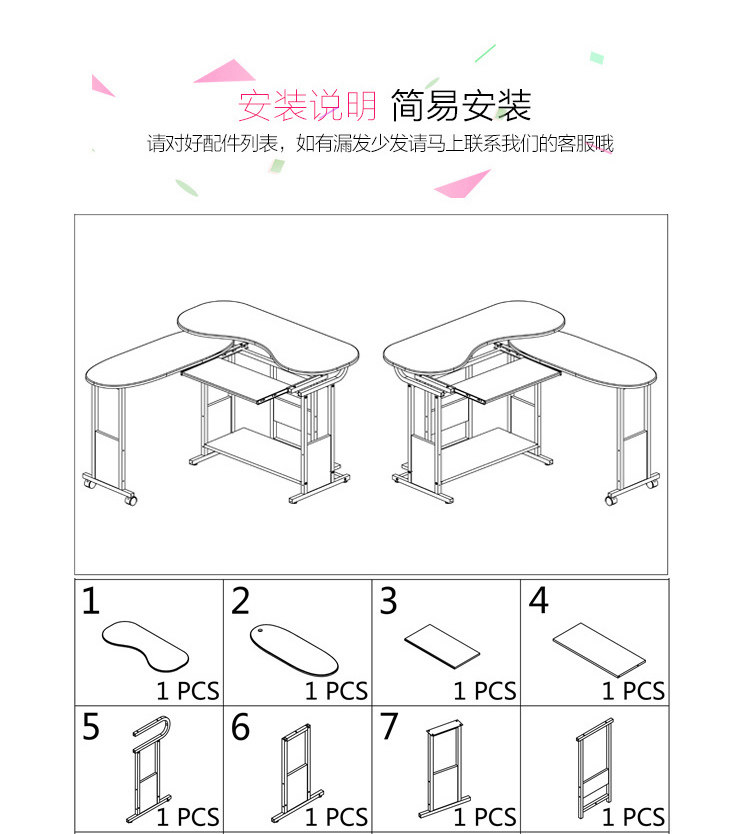 安装说明 简易安装

请对好配件列表，如有漏发少发请马上联系我们的客服哦

| 1 1 PCS | 2 1 PCS | 3 1 PCS | 4 1 PCS |
|---|---|---|---|
| 5 1 PCS | 6 1 PCS | 7 1 PCS | 1 PCS |