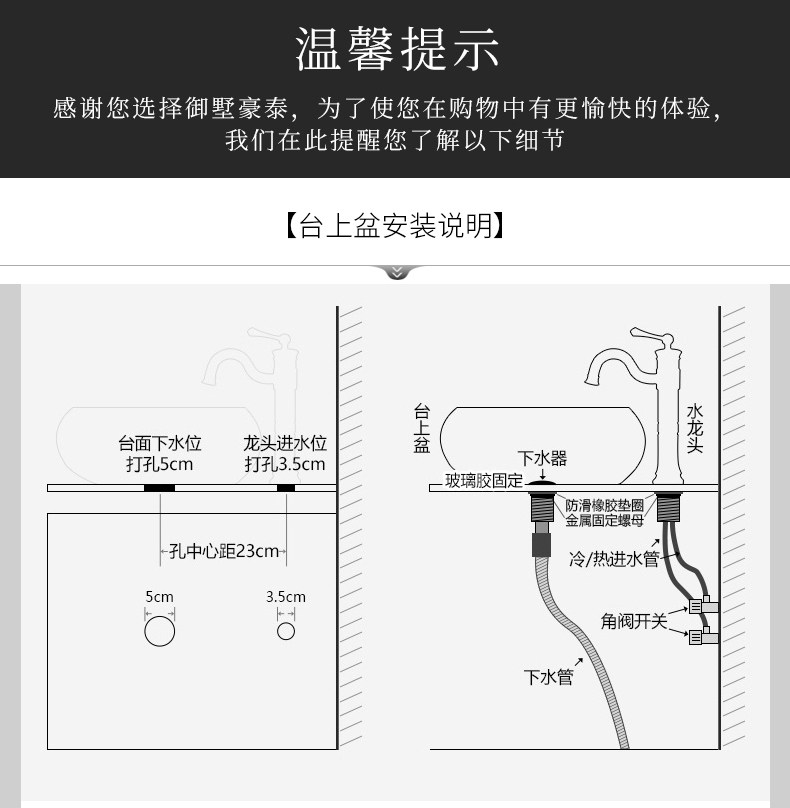 温馨提示

感谢您选择御墅豪泰，为了使您在购物中有更愉快的体验，我们在此提醒您了解以下细节

【台上盆安装说明】

台面下水位
打孔5cm

龙头进水位
打孔3.5cm

孔中心距23cm

5cm

3.5cm

台上盆

水龙头

下水器

玻璃胶固定

防滑橡胶垫圈
金属固定螺母

冷/热进水管

角阀开关

下水管