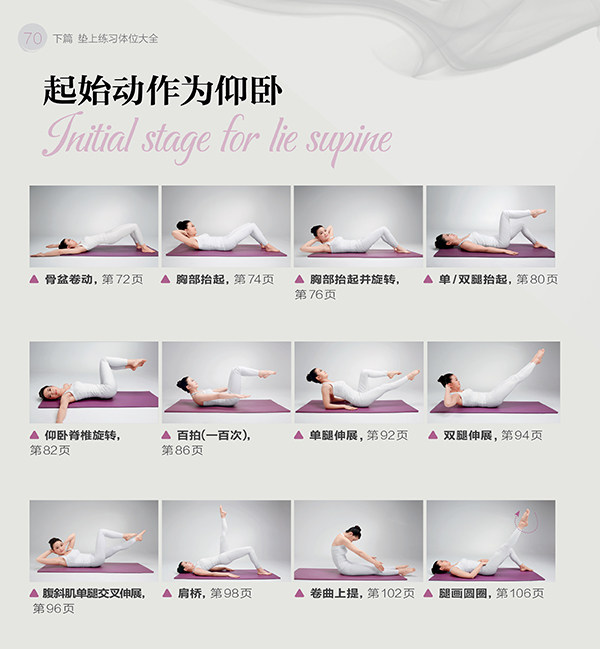 70 下篇 垫上练习体位大全

起始动作为仰卧

Initial stage for lie supine

▲ 骨盆卷动，第72页

▲ 胸部抬起，第74页

▲ 胸部抬起并旋转，第76页

▲ 单/双腿抬起，第80页

▲ 仰卧脊椎旋转，第82页

▲ 百拍(一百次)，第86页

▲ 单腿伸展，第92页

▲ 双腿伸展，第94页

▲ 腹斜肌单腿交叉伸展，第96页

▲ 肩桥，第98页

▲ 卷曲上提，第102页

▲ 腿画圆圈，第106页