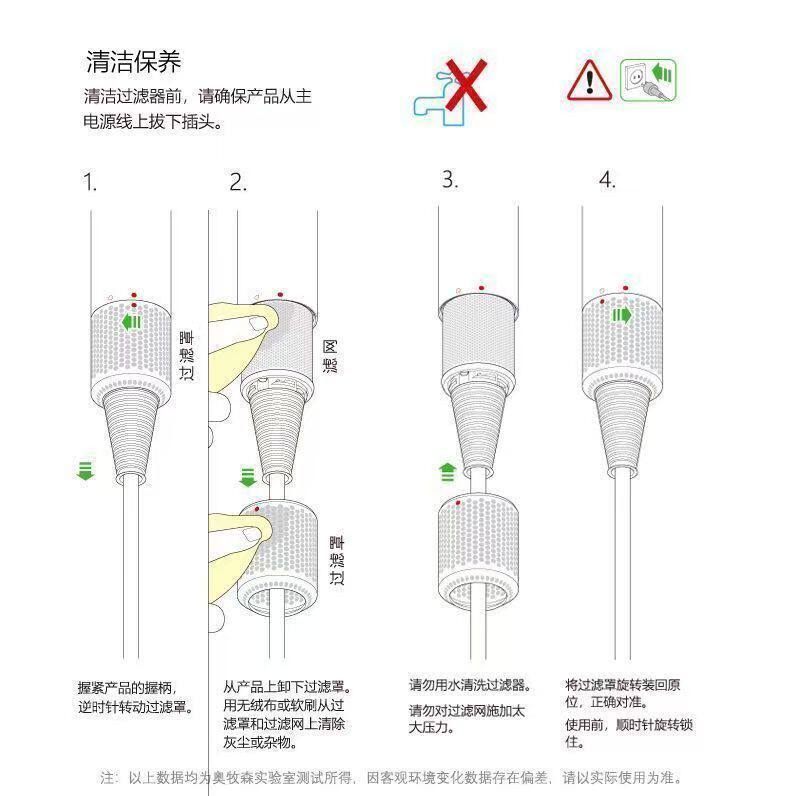 清洁保养

清洁过滤器前，请确保产品从主电源线上拔下插头。

1.

过滤罩

握紧产品的握柄，逆时针转动过滤罩。

2.

滤网

过滤罩

从产品上卸下过滤罩。用无绒布或软刷从过滤罩和过滤网上清除灰尘或杂物。

3.

请勿用水清洗过滤器。

请勿对过滤网施加太大压力。

4.

将过滤罩旋转装回原位，正确对准。

使用前，顺时针旋转锁住。

注：以上数据均为奥牧森实验室测试所得，因客观环境变化数据存在偏差，请以实际使用为准。