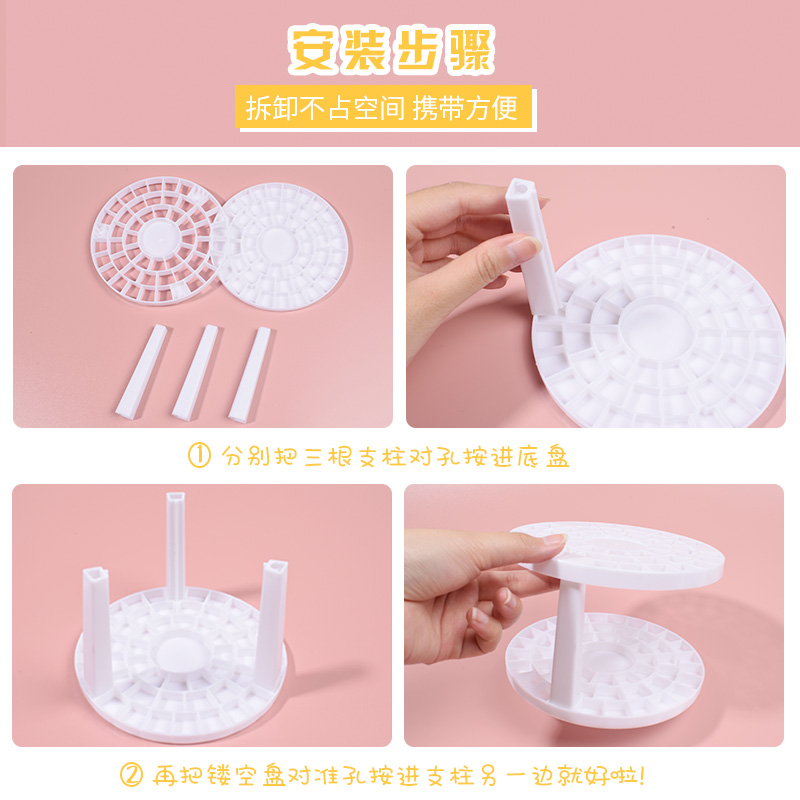 安装步骤

拆卸不占空间 携带方便

① 分别把三根支柱对孔按进底盘

② 再把镂空盘对准孔按进支柱另一边就好啦!