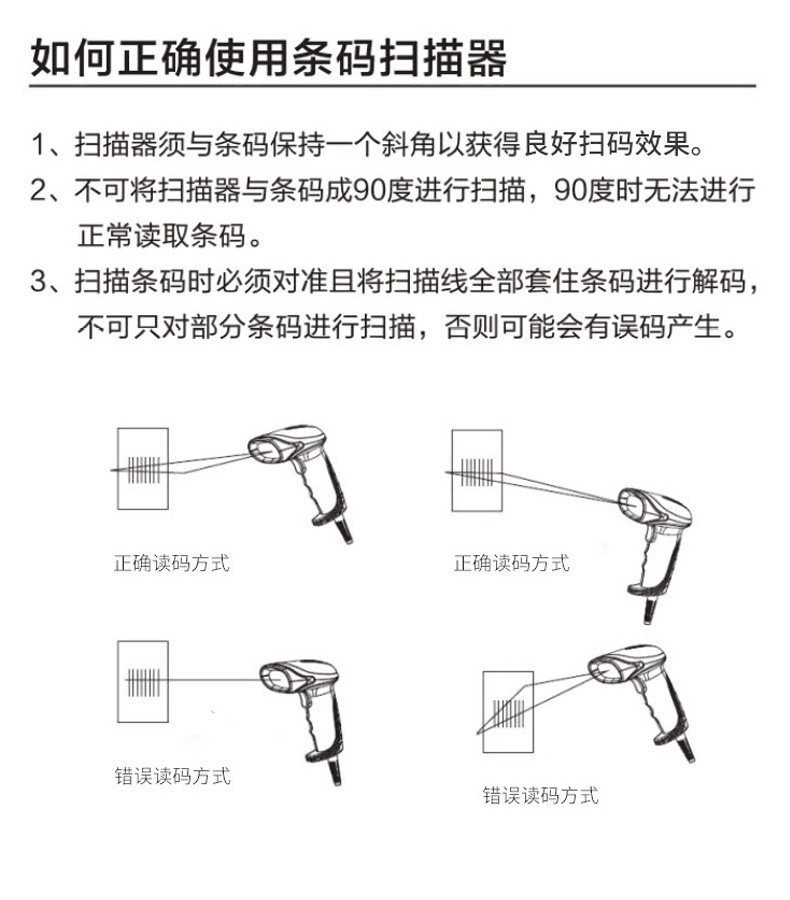 如何正确使用条码扫描器

1、扫描器须与条码保持一个斜角以获得良好扫码效果。

2、不可将扫描器与条码成90度进行扫描，90度时无法进行正常读取条码。

3、扫描条码时必须对准且将扫描线全部套住条码进行解码，不可只对部分条码进行扫描，否则可能会有误码产生。

正确读码方式

正确读码方式

错误读码方式

错误读码方式