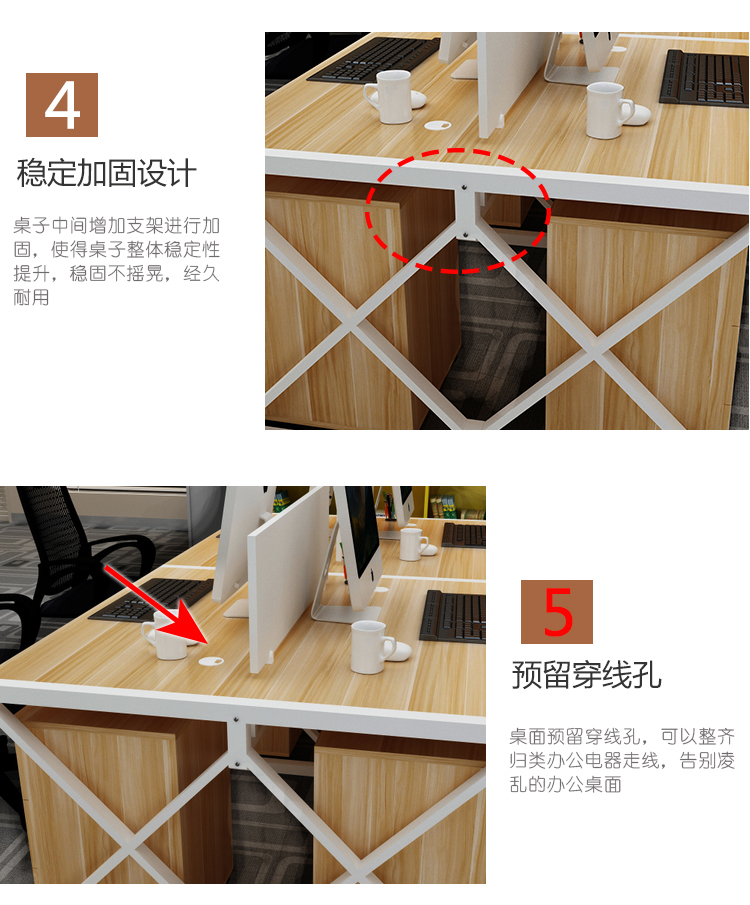 4

稳定加固设计

桌子中间增加支架进行加固，使得桌子整体稳定性提升，稳固不摇晃，经久耐用

5

预留穿线孔

桌面预留穿线孔，可以整齐归类办公电器走线，告别凌乱的办公桌面