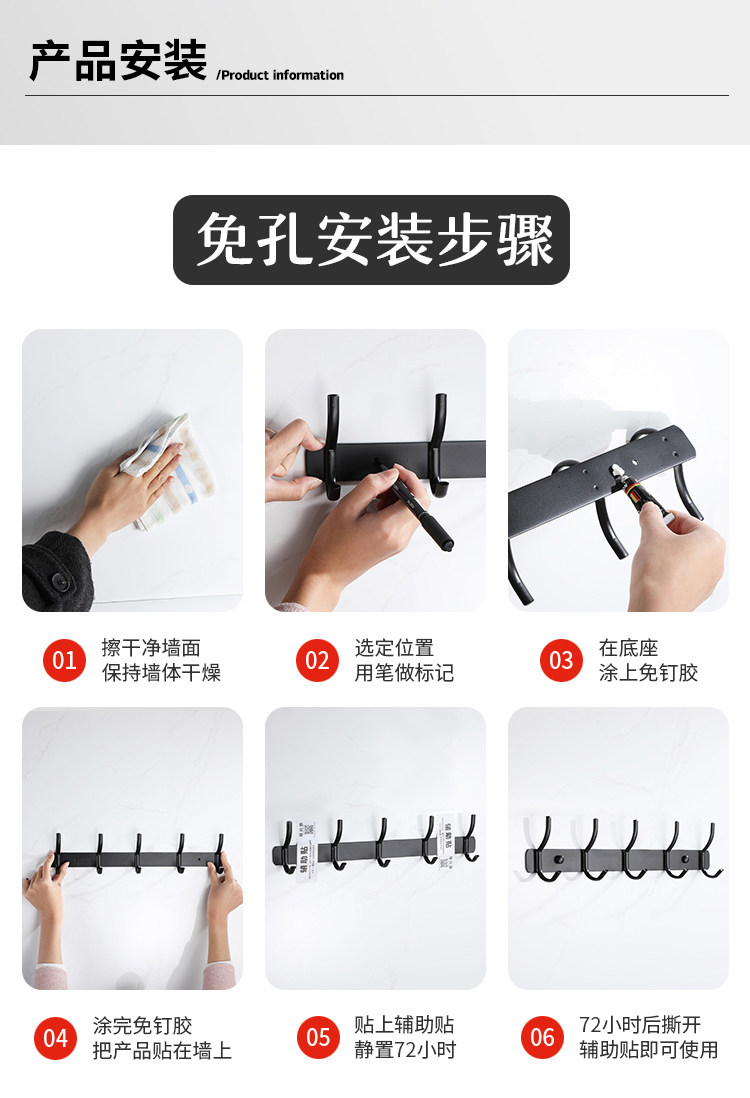 产品安装 /Product information

免孔安装步骤

01 擦干净墙面 保持墙体干燥

02 选定位置 用笔做标记

03 在底座 涂上免钉胶

辅助贴

辅助贴

04 涂完免钉胶 把产品贴在墙上

05 贴上辅助贴 静置72小时

06 72小时后撕开 辅助贴即可使用