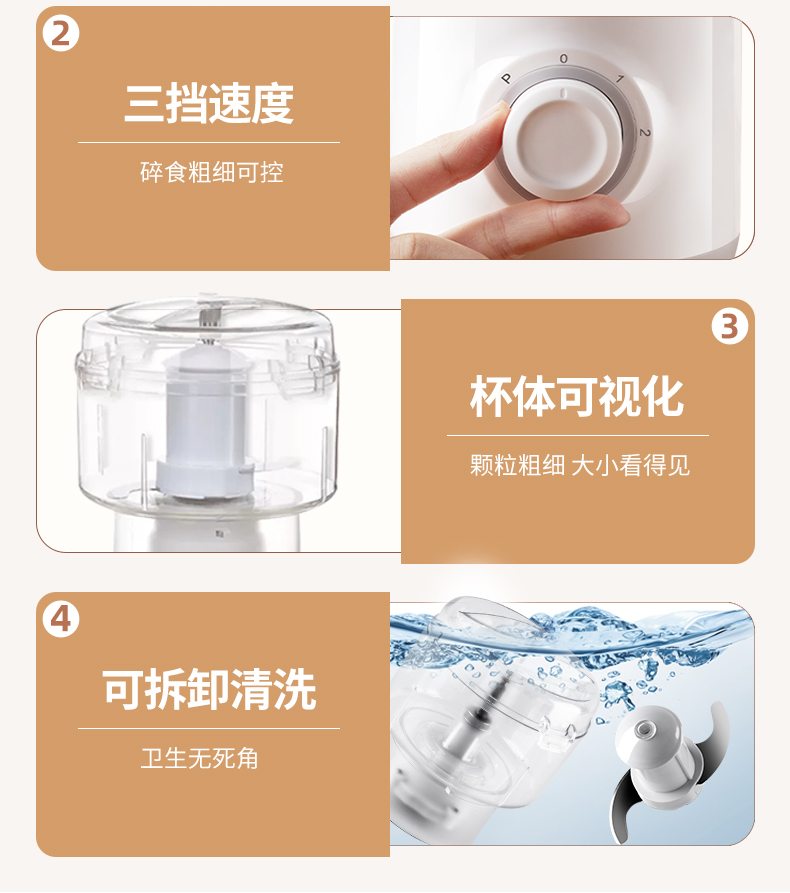 2

三挡速度

碎食粗细可控

P 0 1 2

3

杯体可视化

颗粒粗细 大小看得见

4

可拆卸清洗

卫生无死角