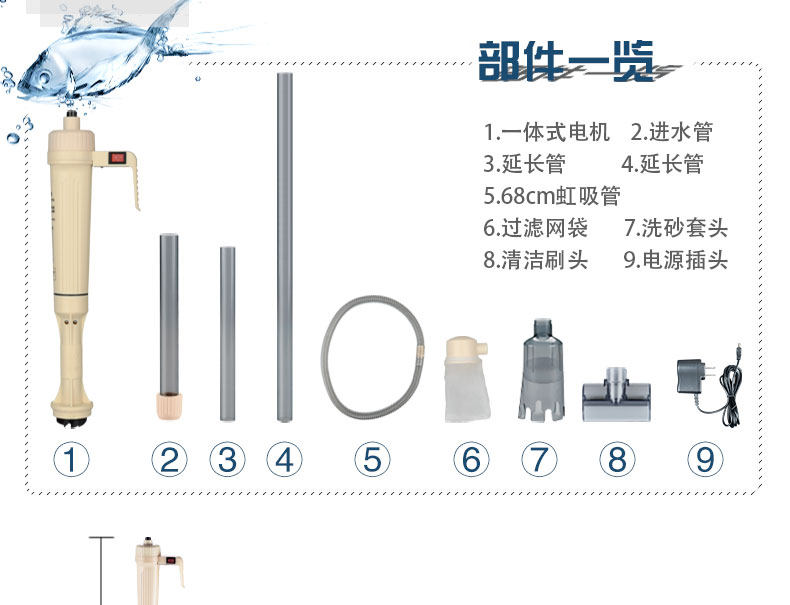 部件一览

1.一体式电机　2.进水管
3.延长管　4.延长管
5.68cm虹吸管
6.过滤网袋　7.洗砂套头
8.清洁刷头　9.电源插头

①　②　③　④　⑤　⑥　⑦　⑧　⑨