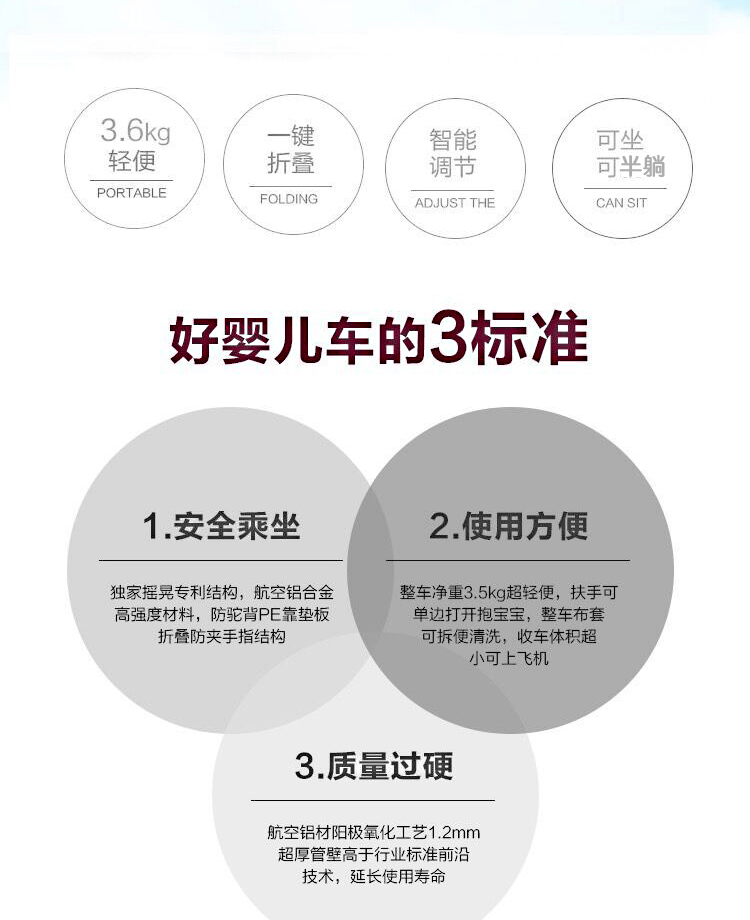 3.6kg
轻便
PORTABLE

一键
折叠
FOLDING

智能
调节
ADJUST THE

可坐
可半躺
CAN SIT

好婴儿车的3标准

1.安全乘坐

独家摇晃专利结构，航空铝合金高强度材料，防驼背PE靠垫板折叠防夹手指结构

2.使用方便

整车净重3.5kg超轻便，扶手可单边打开抱宝宝，整车布套可拆便清洗，收车体积超小可上飞机

3.质量过硬

航空铝材阳极氧化工艺1.2mm超厚管壁高于行业标准前沿技术，延长使用寿命