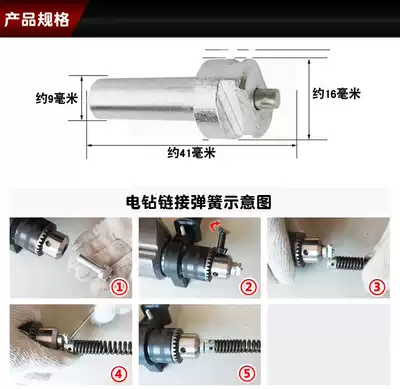 产品规格

约9毫米

约16毫米

约41毫米

电钻链接弹簧示意图

①

②

③

④

⑤