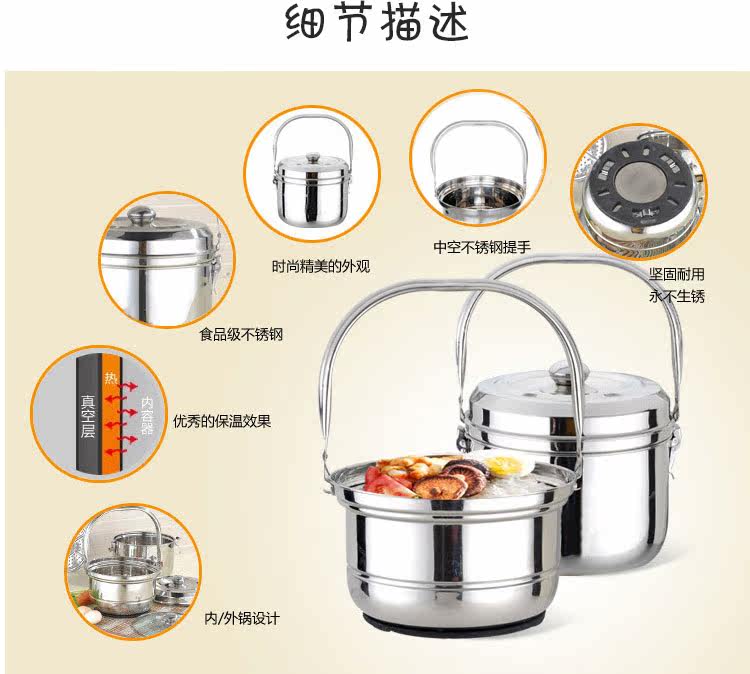 细节描述

时尚精美的外观

中空不锈钢提手

坚固耐用
永不生锈

食品级不锈钢

真空层

热

内容器

优秀的保温效果

内/外锅设计