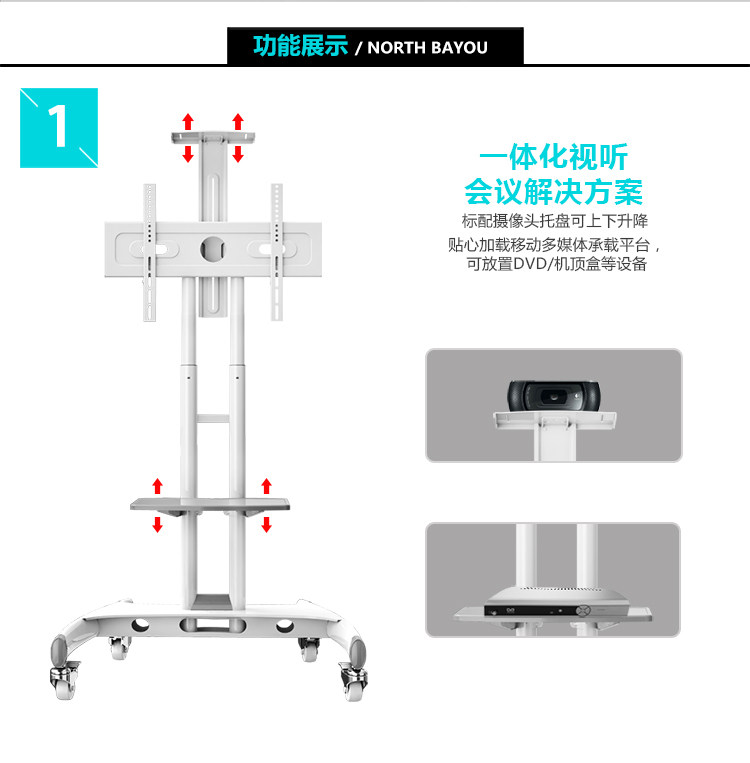 功能展示 / NORTH BAYOU

1

一体化视听
会议解决方案

标配摄像头托盘可上下升降

贴心加载移动多媒体承载平台，
可放置DVD/机顶盒等设备