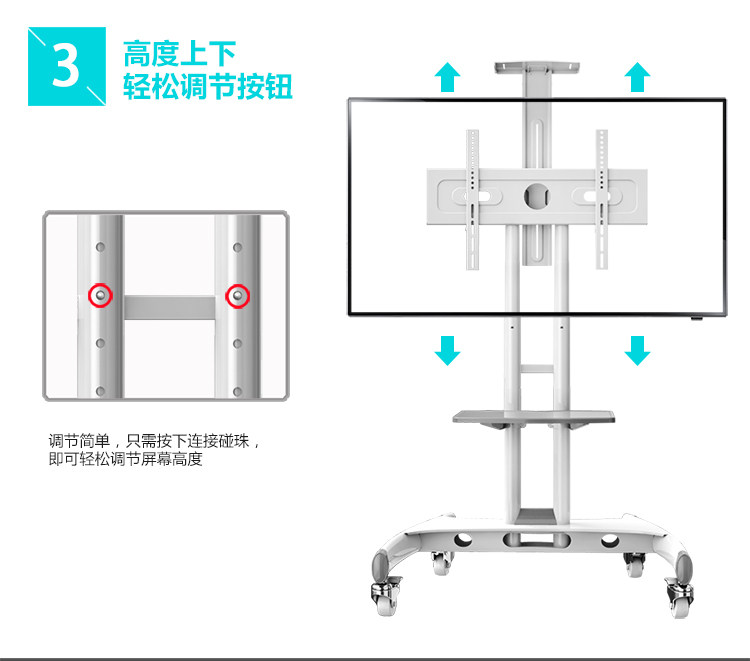 3

高度上下
轻松调节按钮

调节简单，只需按下连接碰珠，
即可轻松调节屏幕高度