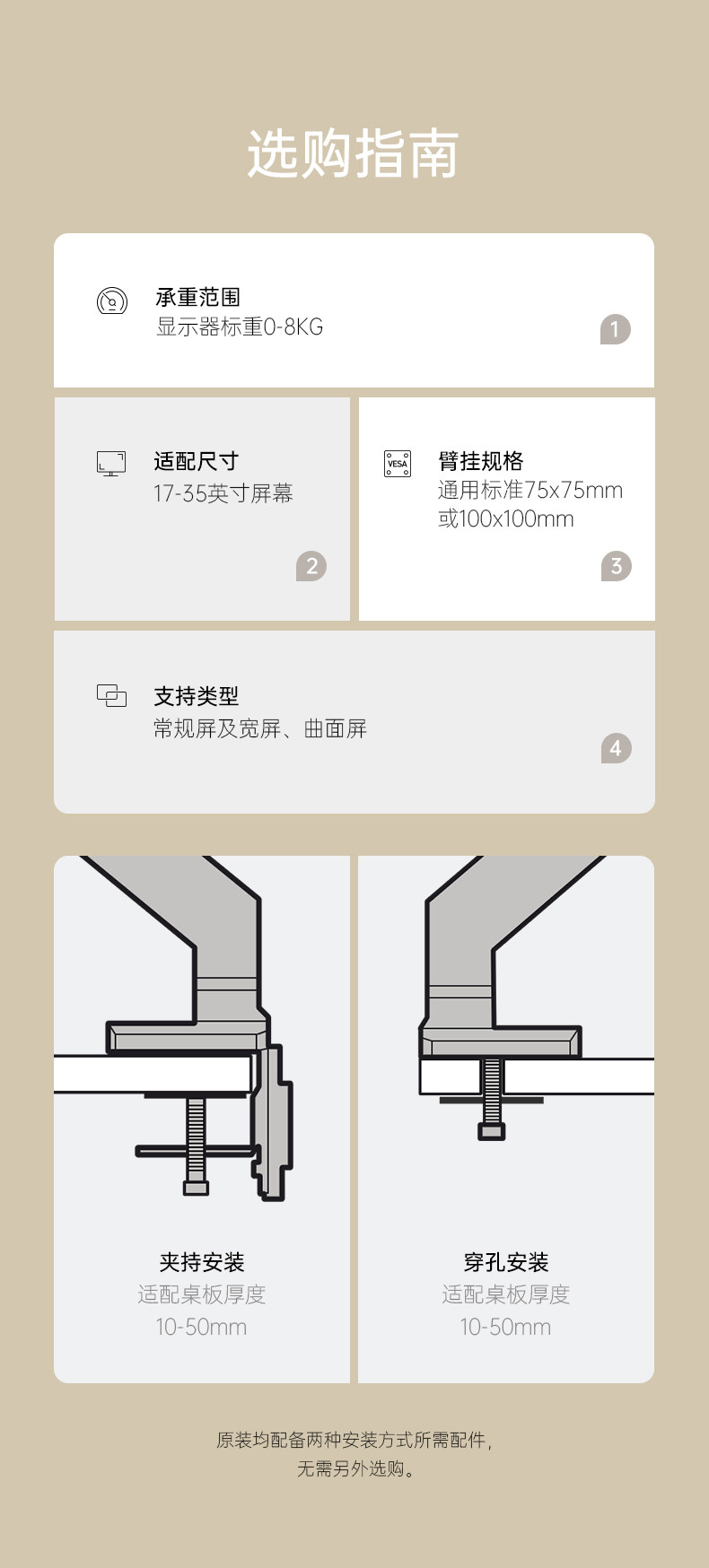 选购指南

承重范围
显示器标重0-8KG

1

适配尺寸
17-35英寸屏幕

2

VESA

臂挂规格
通用标准75x75mm
或100x100mm

3

支持类型
常规屏及宽屏、曲面屏

4

夹持安装
适配桌板厚度
10-50mm

穿孔安装
适配桌板厚度
10-50mm

原装均配备两种安装方式所需配件，
无需另外选购。