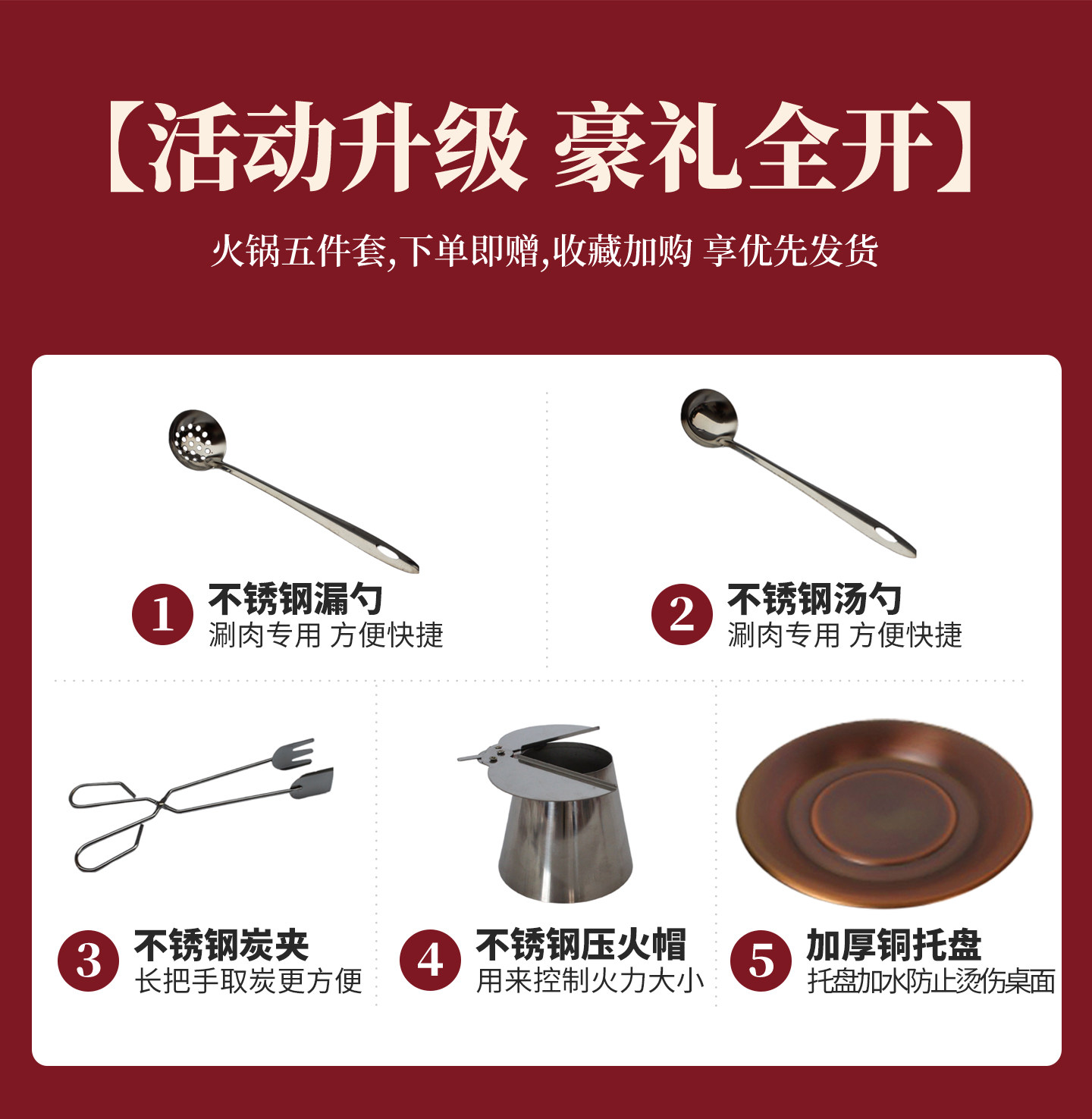 【活动升级 豪礼全开】

火锅五件套,下单即赠,收藏加购 享优先发货

1 不锈钢漏勺
涮肉专用 方便快捷

2 不锈钢汤勺
涮肉专用 方便快捷

3 不锈钢炭夹
长把手取炭更方便

4 不锈钢压火帽
用来控制火力大小

5 加厚铜托盘
托盘加水防止烫伤桌面