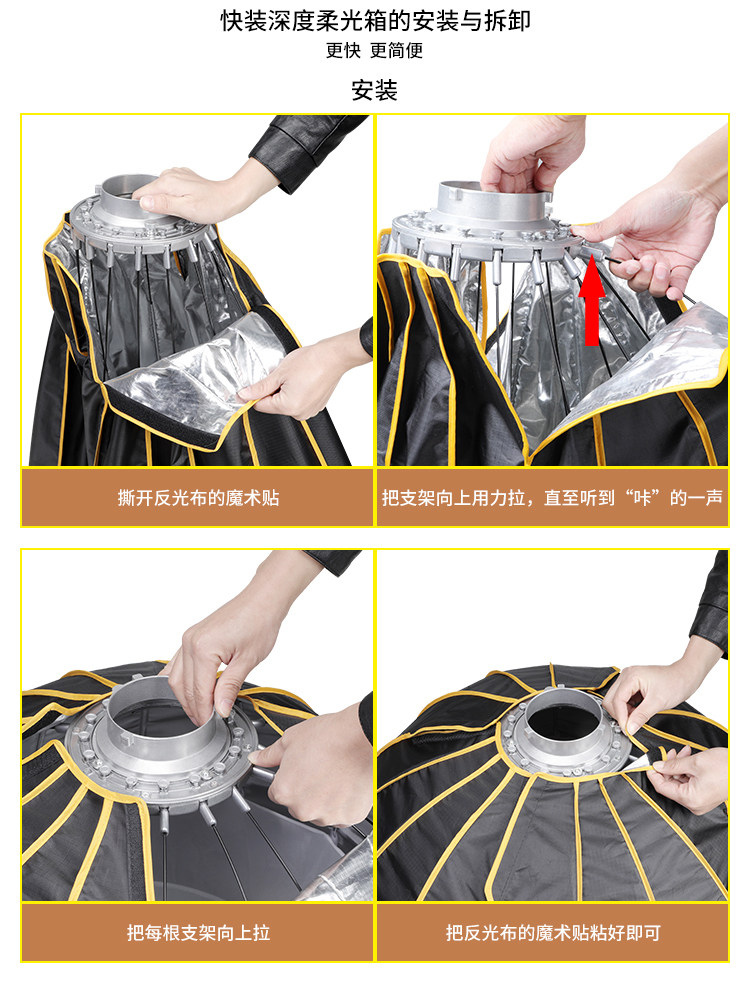 快装深度柔光箱的安装与拆卸
更快 更简便

安装

撕开反光布的魔术贴

把支架向上用力拉，直至听到“咔”的一声

把每根支架向上拉

把反光布的魔术贴粘好即可