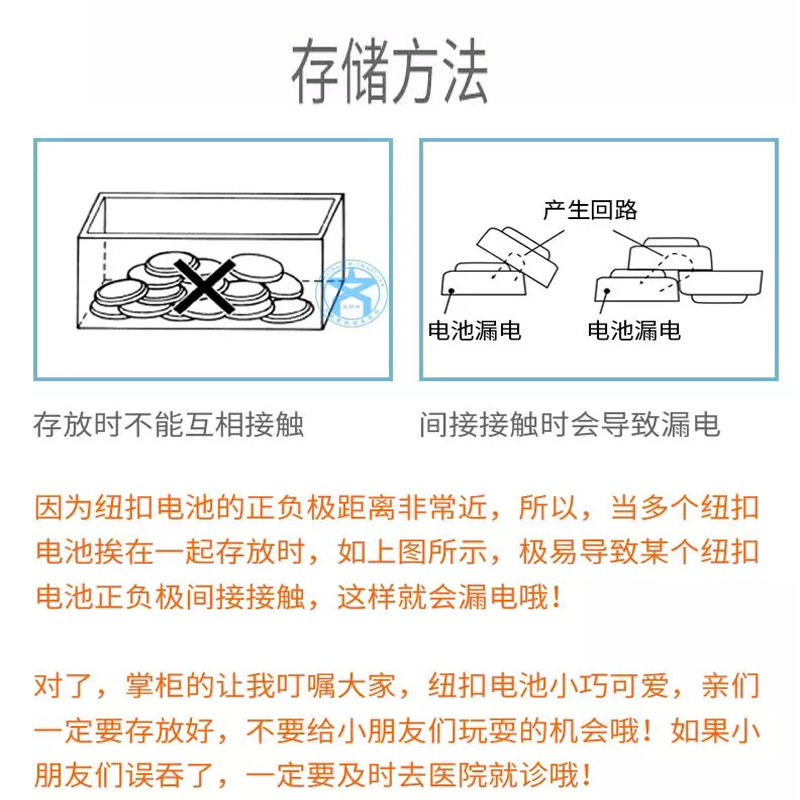 存储方法

产生回路

电池漏电

电池漏电

存放时不能互相接触

间接接触时会导致漏电

因为纽扣电池的正负极距离非常近，所以，当多个纽扣电池挨在一起存放时，如上图所示，极易导致某个纽扣电池正负极间接接触，这样就会漏电哦！

对了，掌柜的让我叮嘱大家，纽扣电池小巧可爱，亲们一定要存放好，不要给小朋友们玩耍的机会哦！如果小朋友们误吞了，一定要及时去医院就诊哦！