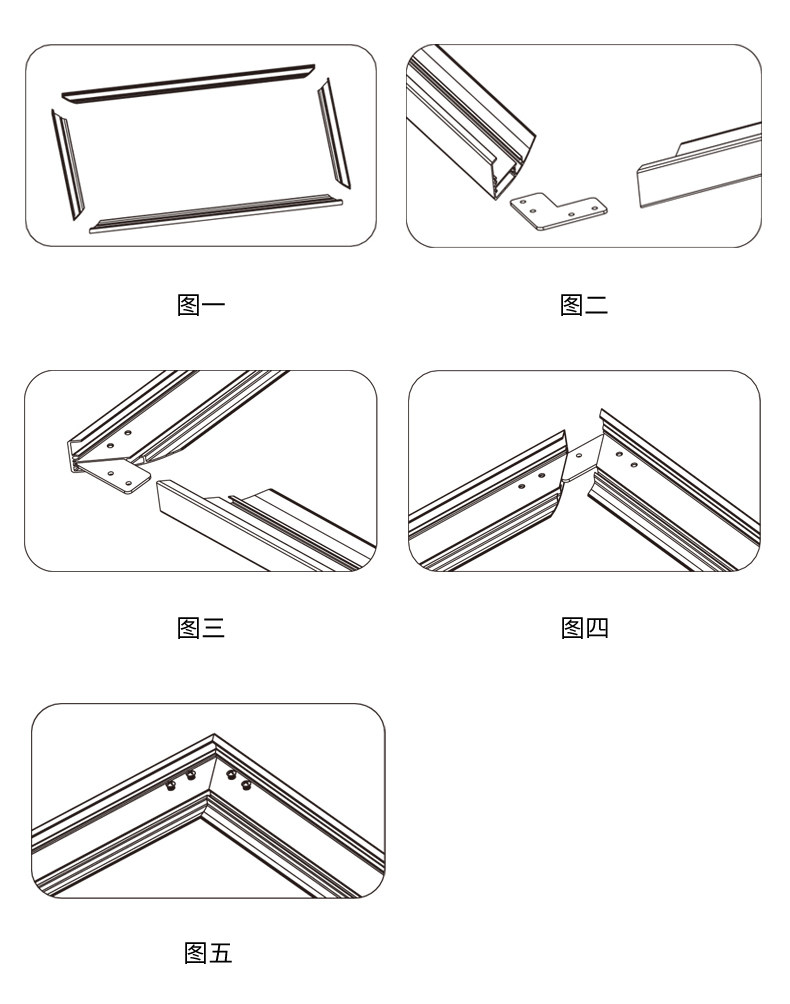 图一

图二

图三

图四

图五