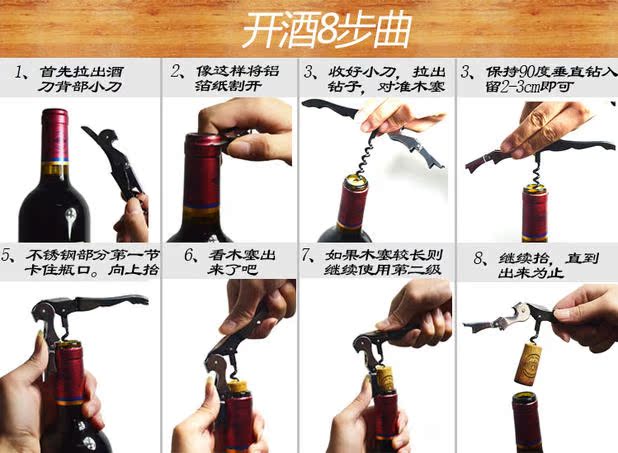 开酒8步曲

1、首先拉出酒刀背部小刀

2、像这样将铝箔纸割开

3、收好小刀，拉出钻子，对准木塞

3、保持90度垂直钻入留2-3cm即可

5、不锈钢部分第一节卡住瓶口。向上抬

6、看木塞出来了吧

7、如果木塞较长则继续使用第二级

8、继续抬，直到出来为止