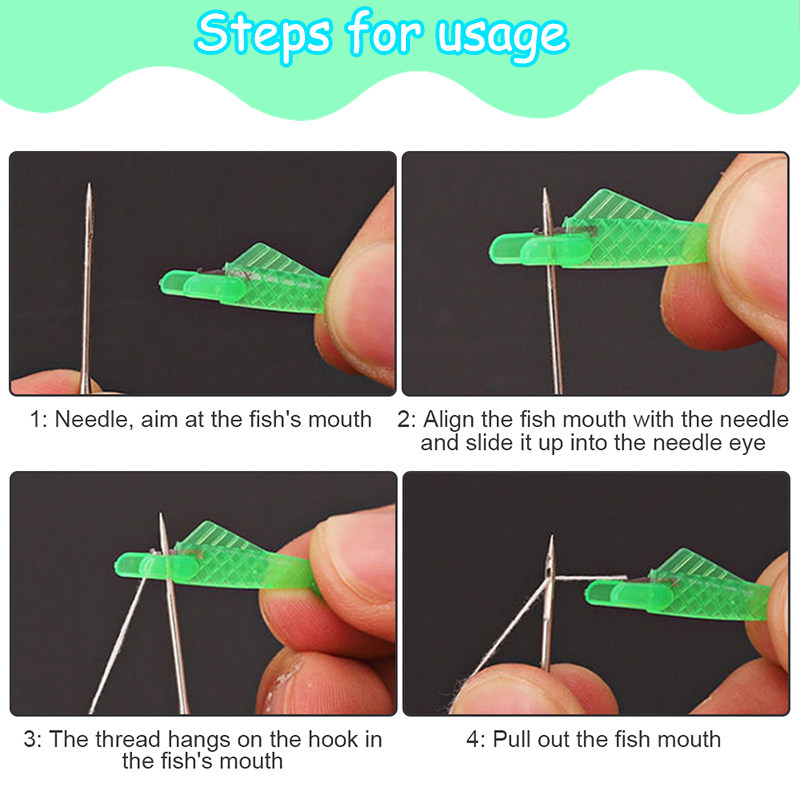 Steps for usage

1: Needle, aim at the fish's mouth

2: Align the fish mouth with the needle and slide it up into the needle eye

3: The thread hangs on the hook in the fish's mouth

4: Pull out the fish mouth