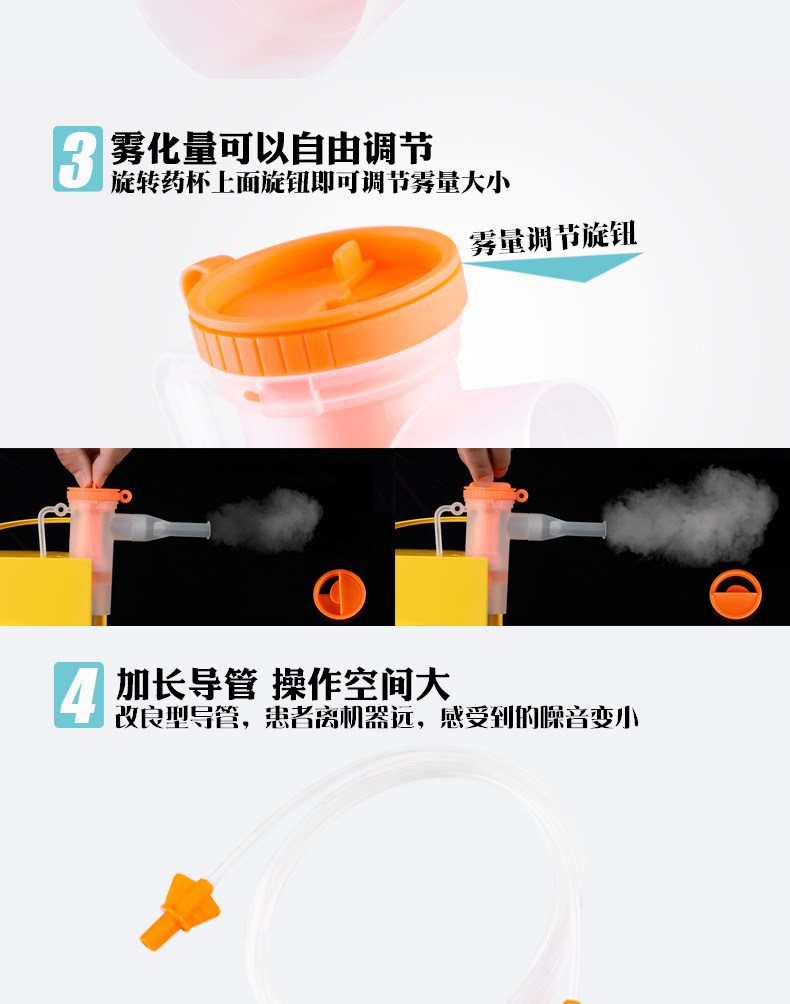 3 雾化量可以自由调节
旋转药杯上面旋钮即可调节雾量大小

雾量调节旋钮

4 加长导管 操作空间大
改良型导管，患者离机器远，感受到的噪音变小