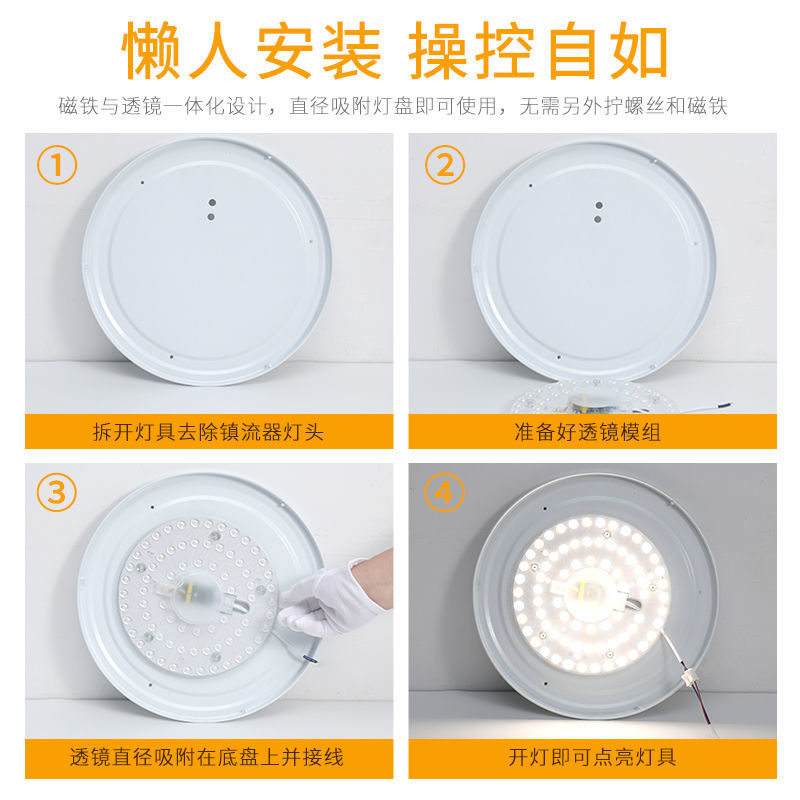 懒人安装 操控自如

磁铁与透镜一体化设计，直径吸附灯盘即可使用，无需另外拧螺丝和磁铁

①

拆开灯具去除镇流器灯头

②

准备好透镜模组

③

透镜直径吸附在底盘上并接线

④

开灯即可点亮灯具