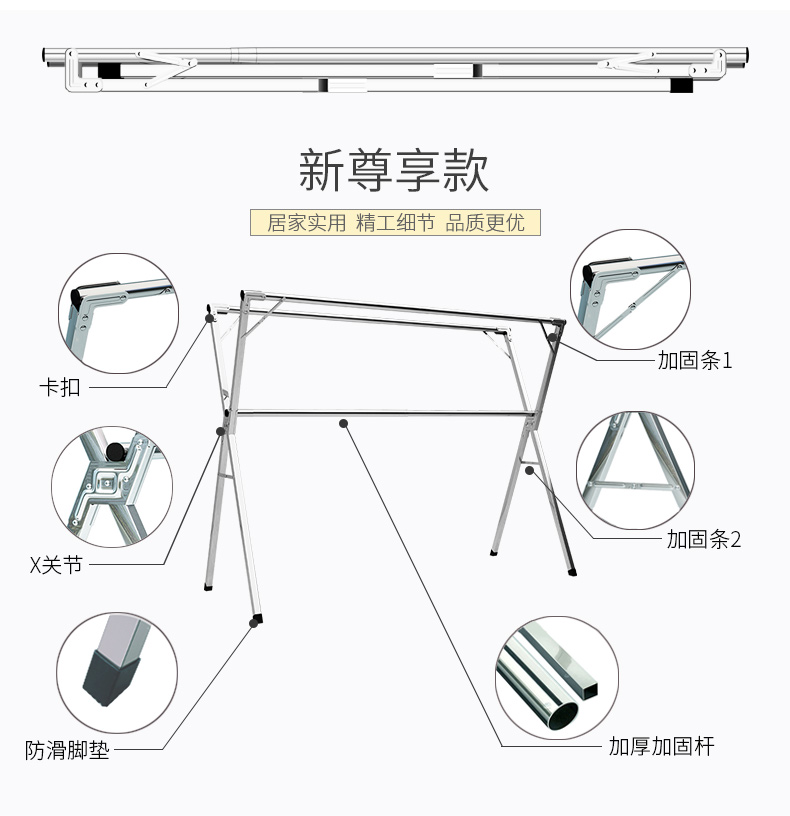 新尊享款

居家实用 精工细节 品质更优

卡扣

加固条1

X关节

加固条2

防滑脚垫

加厚加固杆