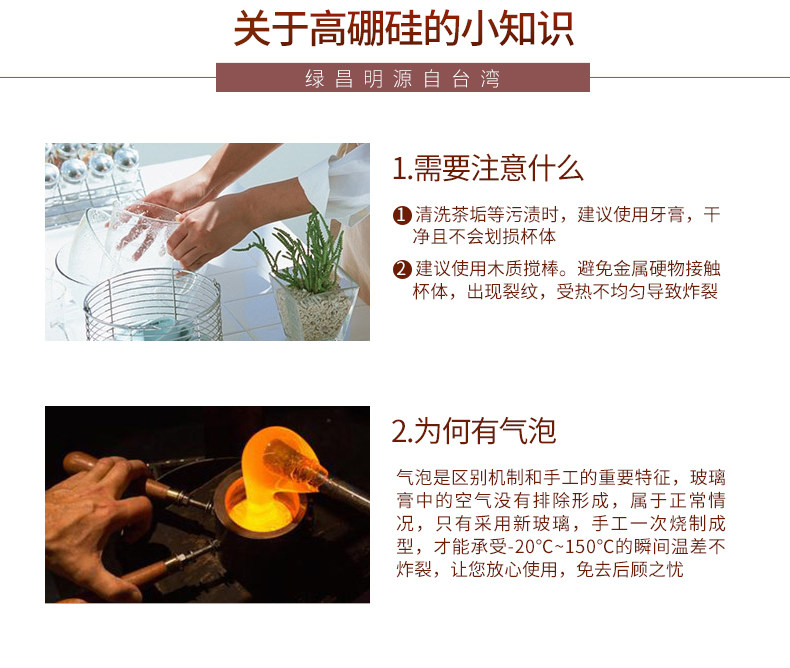 关于高硼硅的小知识

绿昌明源自台湾

1.需要注意什么

❶ 清洗茶垢等污渍时，建议使用牙膏，干净且不会划损杯体

❷ 建议使用木质搅棒。避免金属硬物接触杯体，出现裂纹，受热不均匀导致炸裂

2.为何有气泡

气泡是区别机制和手工的重要特征，玻璃膏中的空气没有排除形成，属于正常情况，只有采用新玻璃，手工一次烧制成型，才能承受-20°C~150°C的瞬间温差不炸裂，让您放心使用，免去后顾之忧