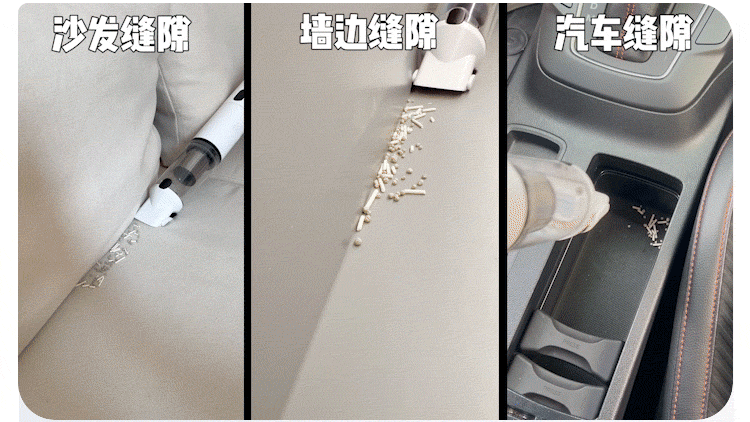 沙发缝隙

墙边缝隙

汽车缝隙