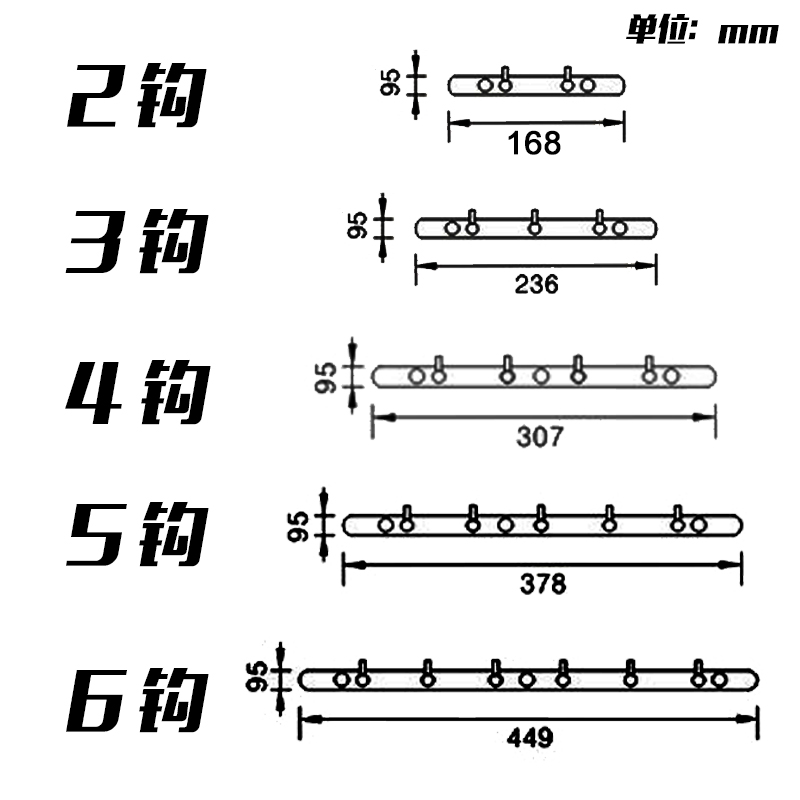 单位: mm

2钩
95
168

3钩
95
236

4钩
95
307

5钩
95
378

6钩
95
449