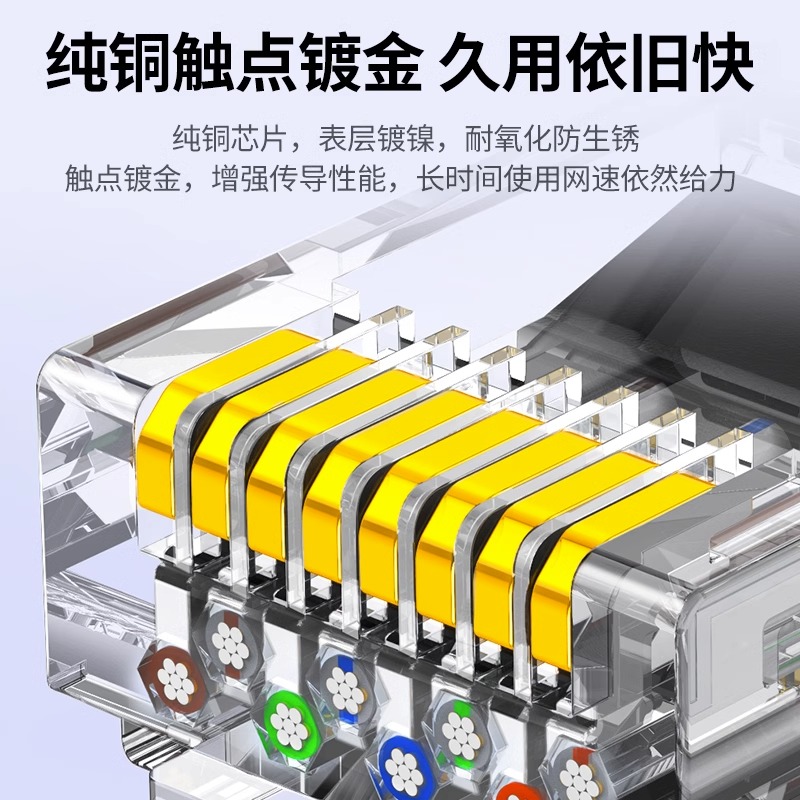 纯铜触点镀金 久用依旧快

纯铜芯片，表层镀镍，耐氧化防生锈
触点镀金，增强传导性能，长时间使用网速依然给力