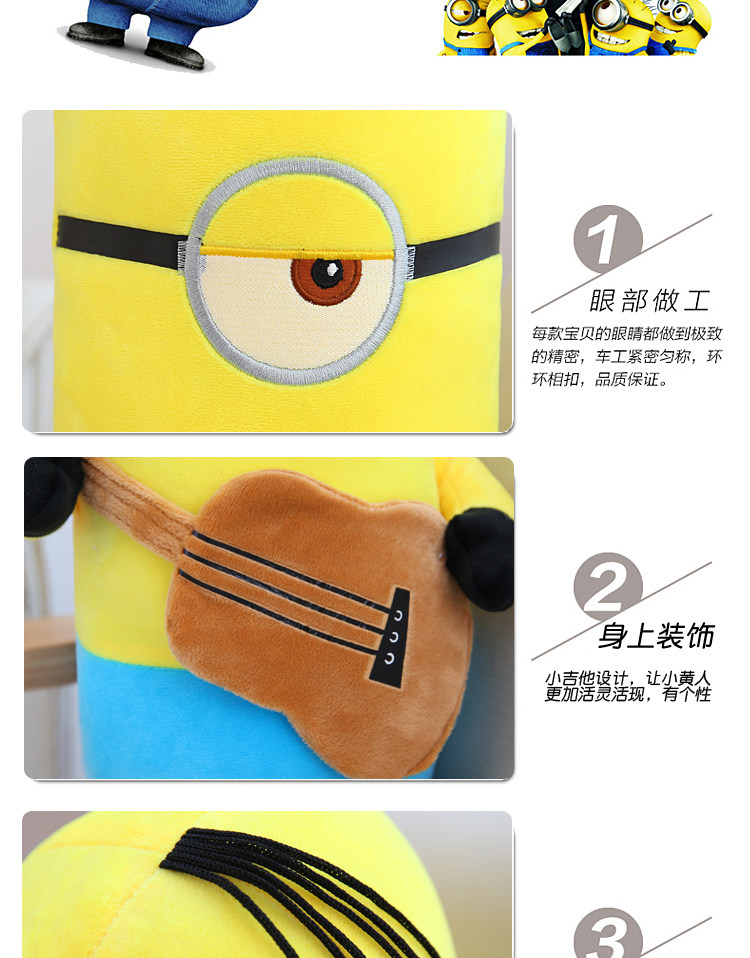 1
眼部做工
每款宝贝的眼睛都做到极致的精密，车工紧密匀称，环环相扣，品质保证。

2
身上装饰
小吉他设计，让小黄人更加活灵活现，有个性

3