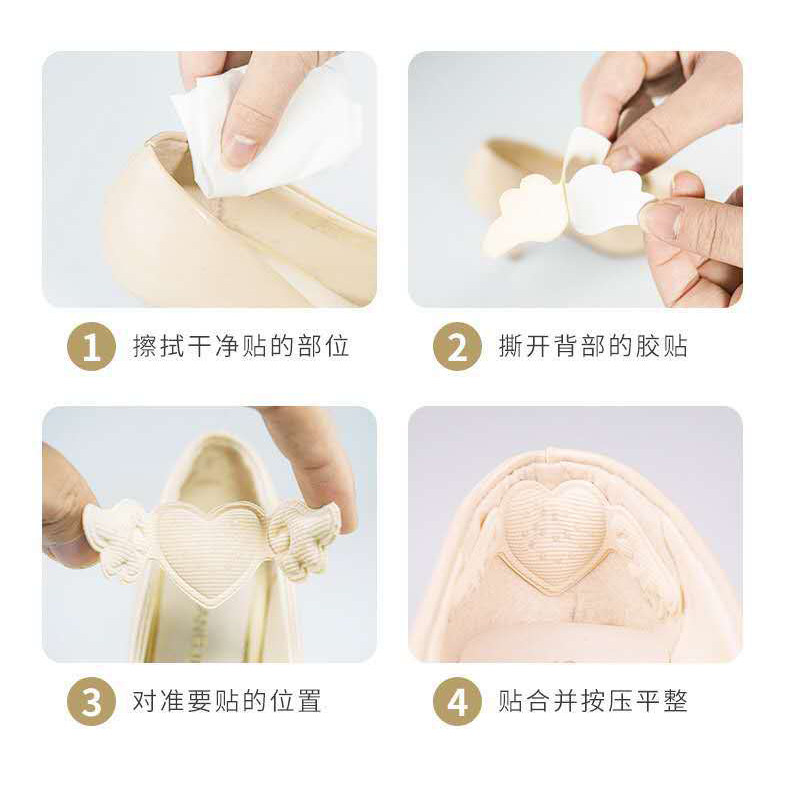 1 擦拭干净贴的部位

2 撕开背部的胶贴

3 对准要贴的位置

4 贴合并按压平整