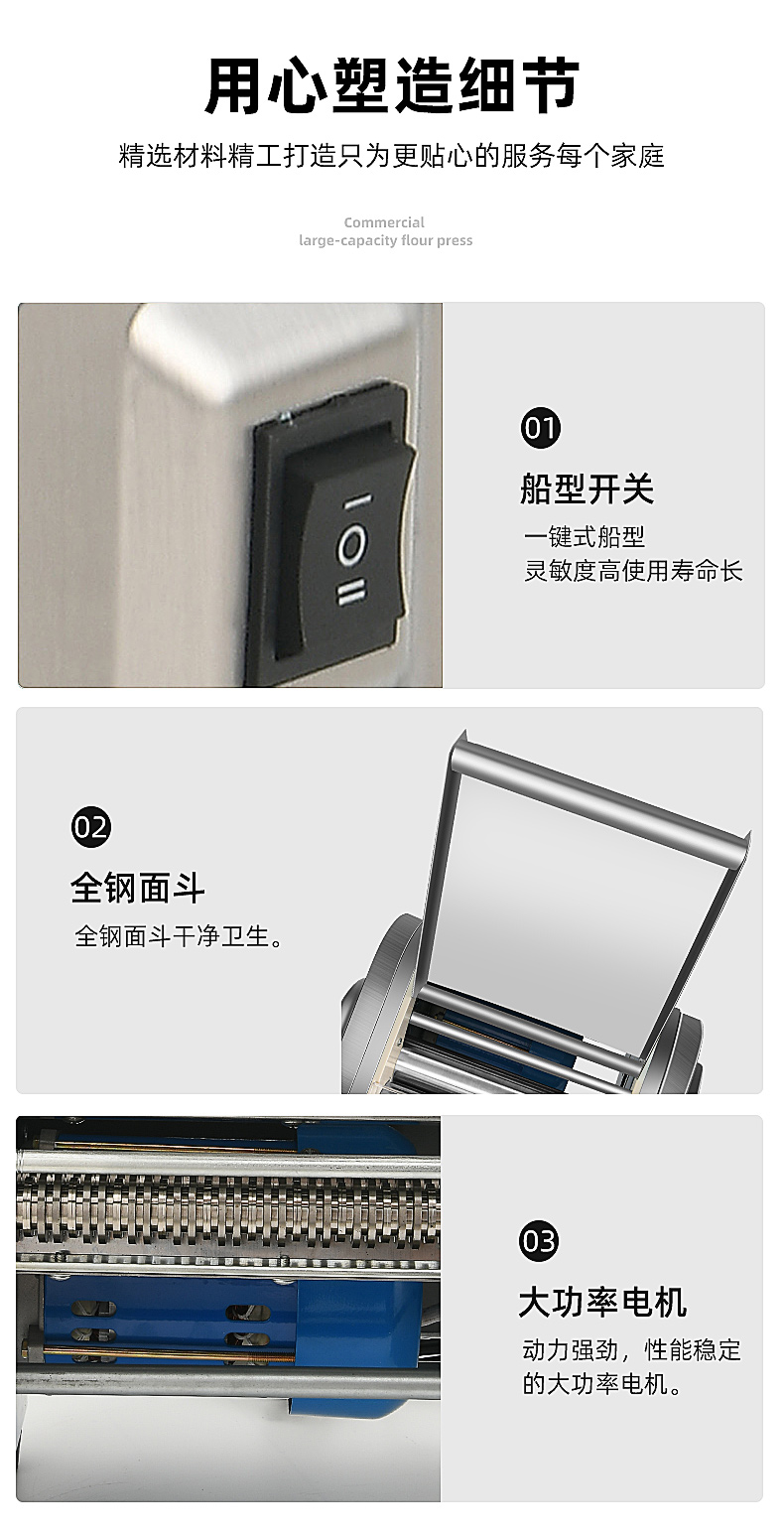 用心塑造细节

精选材料精工打造只为更贴心的服务每个家庭

Commercial
large-capacity flour press

I
O
II

01

船型开关

一键式船型
灵敏度高使用寿命长

02

全钢面斗

全钢面斗干净卫生。

03

大功率电机

动力强劲，性能稳定的大功率电机。