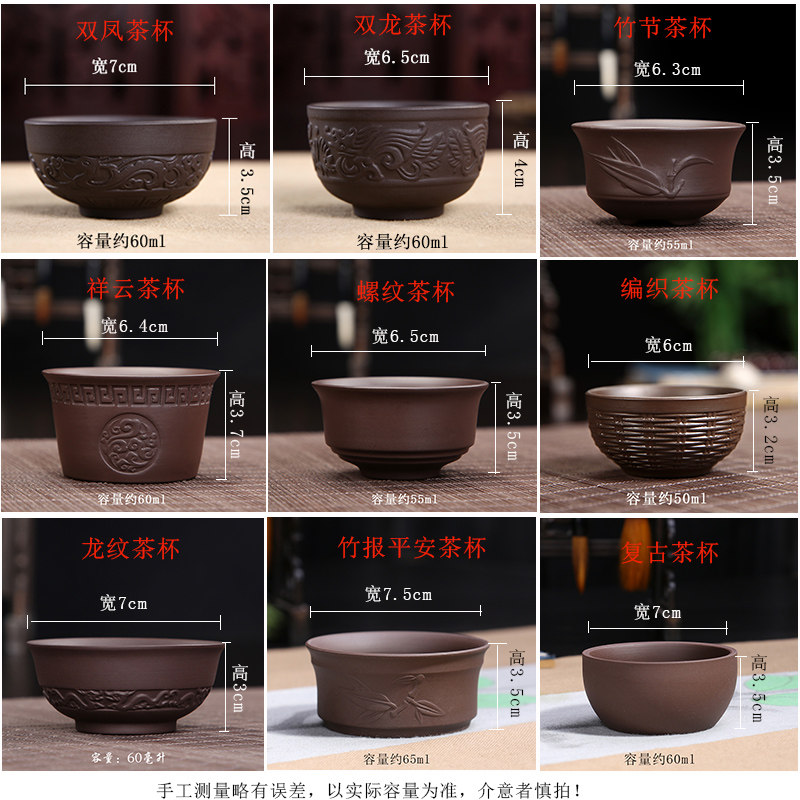 双凤茶杯
宽7cm
高3.5cm
容量约60ml

双龙茶杯
宽6.5cm
高4cm
容量约60ml

竹节茶杯
宽6.3cm
高3.5cm
容量约55ml

祥云茶杯
宽6.4cm
高3.7cm
容量约60ml

螺纹茶杯
宽6.5cm
高3.5cm
容量约55ml

编织茶杯
宽6cm
高3.2cm
容量约50ml

龙纹茶杯
宽7cm
高3cm
容量：60毫升

竹报平安茶杯
宽7.5cm
高3.5cm
容量约65ml

复古茶杯
宽7cm
高3.5cm
容量约60ml

手工测量略有误差，以实际容量为准，介意者慎拍！