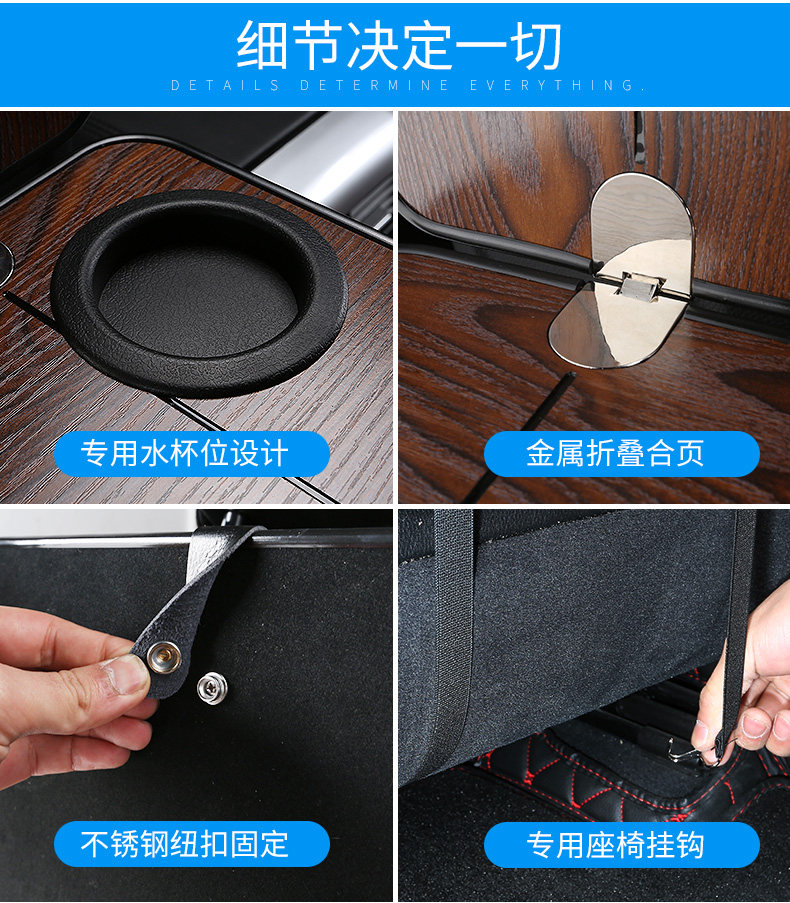 细节决定一切
DETAILS DETERMINE EVERYTHING.

专用水杯位设计

金属折叠合页

不锈钢纽扣固定

专用座椅挂钩