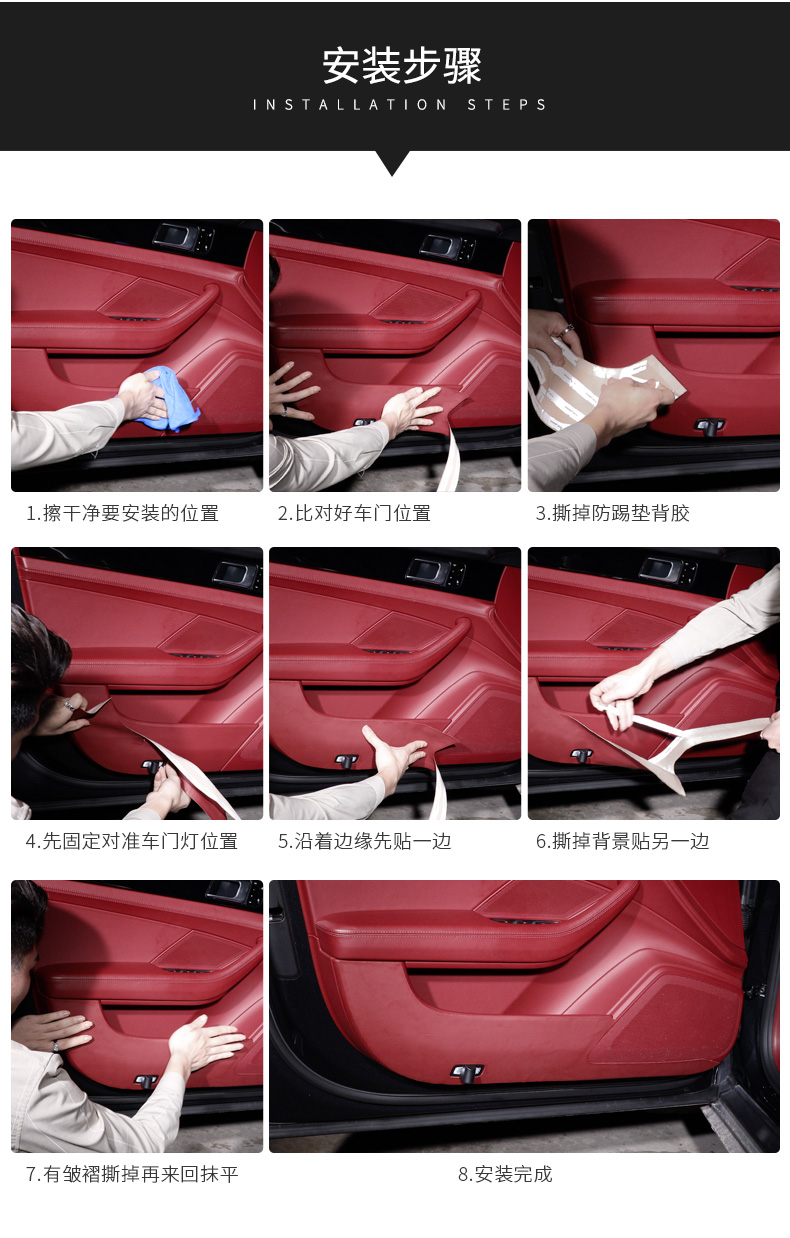 安装步骤
INSTALLATION STEPS

1.擦干净要安装的位置

2.比对好车门位置

3.撕掉防踢垫背胶

4.先固定对准车门灯位置

5.沿着边缘先贴一边

6.撕掉背景贴另一边

7.有皱褶撕掉再来回抹平

8.安装完成